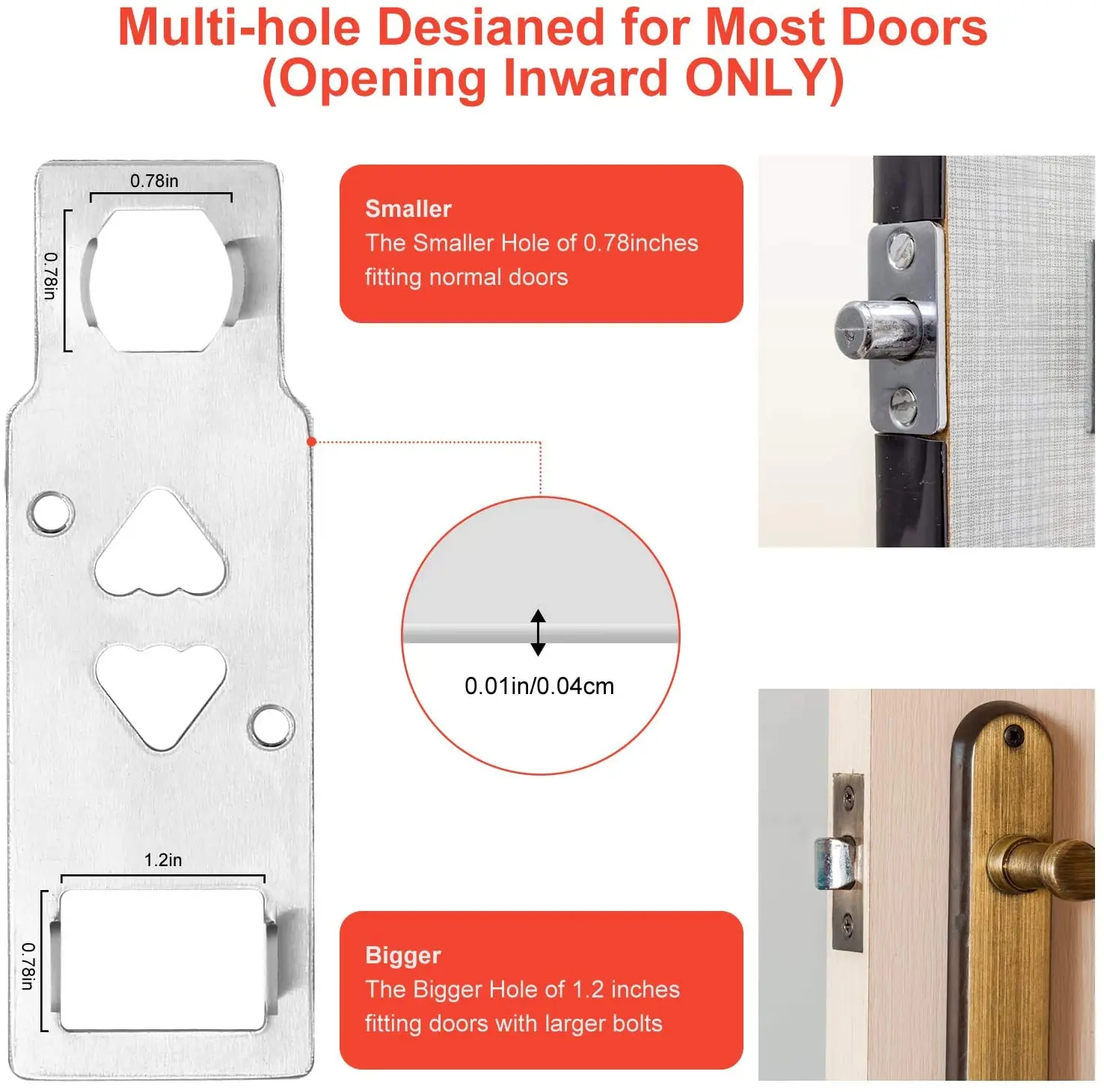 Multi-hole Desianed for Most Doors (Opening Inward ONLY)

0.78in

0.78in

Smaller
The Smaller Hole of 0.78inches fitting normal doors

0.01in/0.04cm

1.2in

0.78in

Bigger
The Bigger Hole of 1.2 inches fitting doors with larger bolts