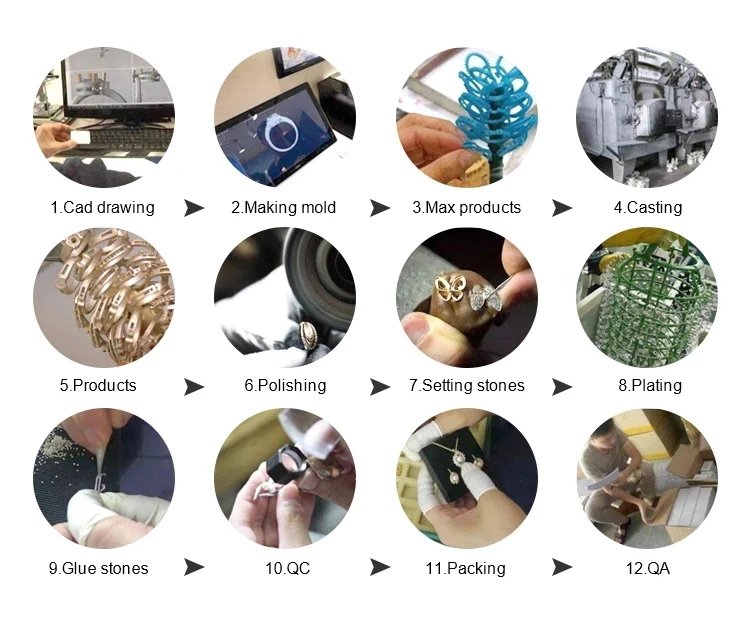 1.Cad drawing

2.Making mold

3.Max products

4.Casting

5.Products

6.Polishing

7.Setting stones

8.Plating

9.Glue stones

10.QC

11.Packing

12.QA