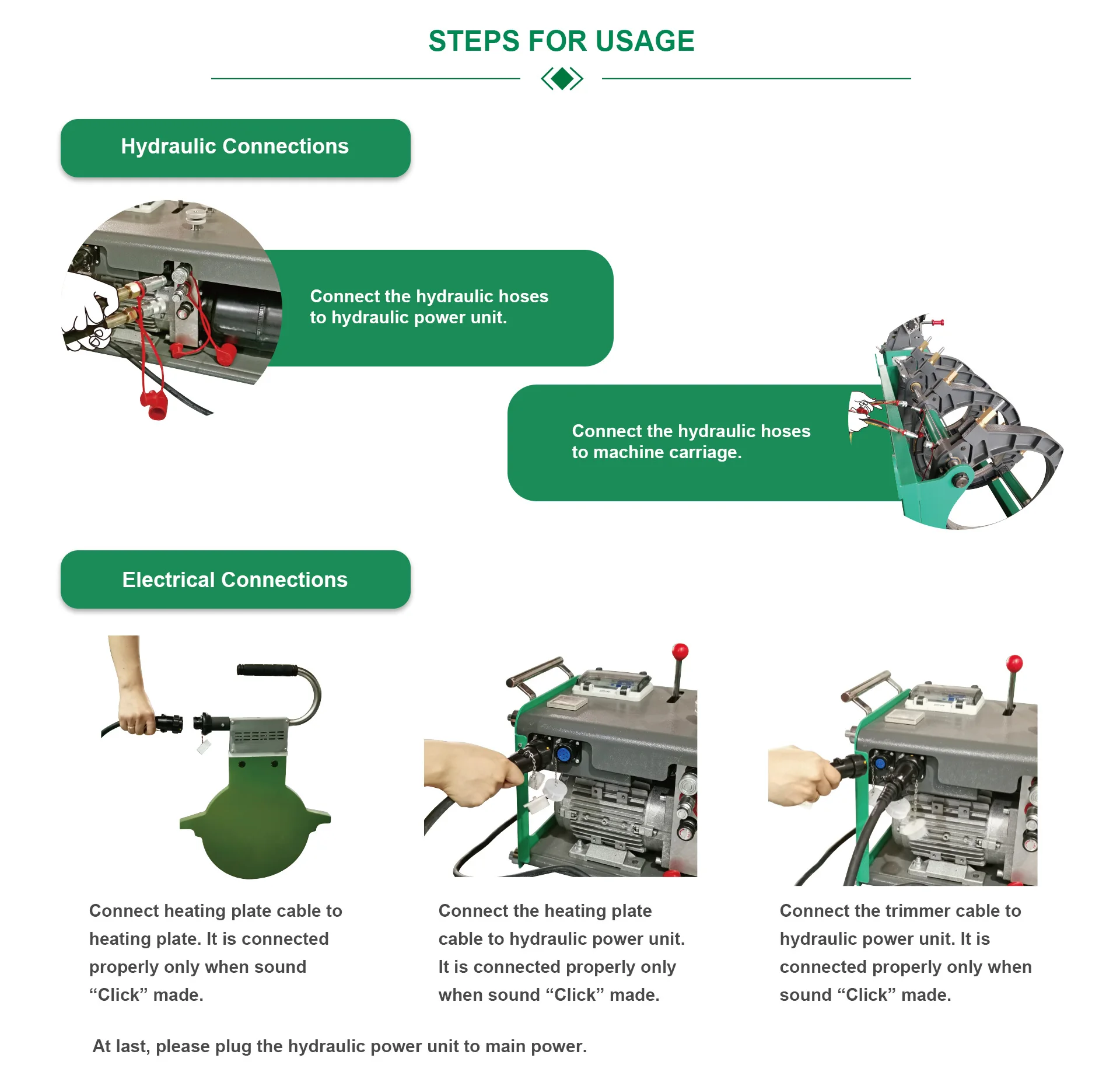 STEPS FOR USAGE

Hydraulic Connections

Connect the hydraulic hoses to hydraulic power unit.

Connect the hydraulic hoses to machine carriage.

Electrical Connections

Connect heating plate cable to heating plate. It is connected properly only when sound “Click” made.

Connect the heating plate cable to hydraulic power unit. It is connected properly only when sound “Click” made.

Connect the trimmer cable to hydraulic power unit. It is connected properly only when sound “Click” made.

At last, please plug the hydraulic power unit to main power.