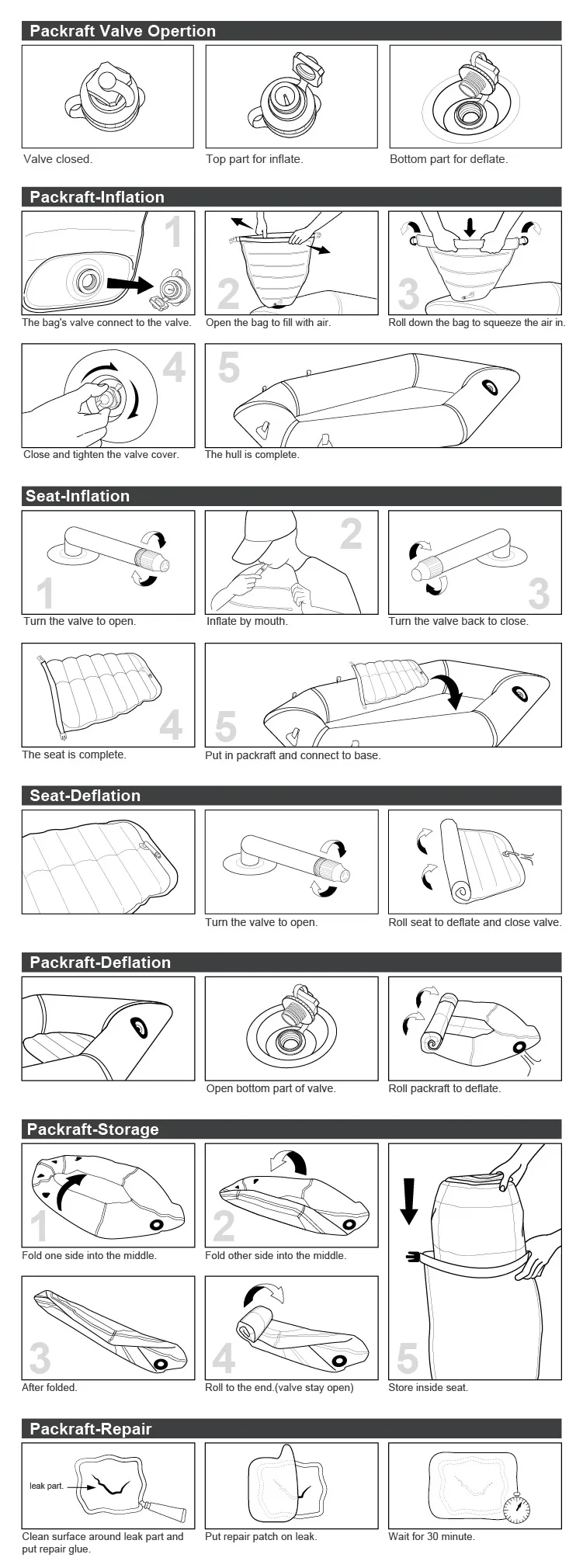 Packraft Valve Opertion

Valve closed.

Top part for inflate.

Bottom part for deflate.

Packraft-Inflation

1

The bag's valve connect to the valve.

2

Open the bag to fill with air.

3

Roll down the bag to squeeze the air in.

4

Close and tighten the valve cover.

5

The hull is complete.

Seat-Inflation

1

Turn the valve to open.

2

Inflate by mouth.

3

Turn the valve back to close.

4

The seat is complete.

5

Put in packraft and connect to base.

Seat-Deflation

Turn the valve to open.

Roll seat to deflate and close valve.

Packraft-Deflation

Open bottom part of valve.

Roll packraft to deflate.

Packraft-Storage

1

Fold one side into the middle.

2

Fold other side into the middle.

3

After folded.

4

Roll to the end.(valve stay open)

5

Store inside seat.

Packraft-Repair

leak part.

Clean surface around leak part and put repair glue.

Put repair patch on leak.

Wait for 30 minute.