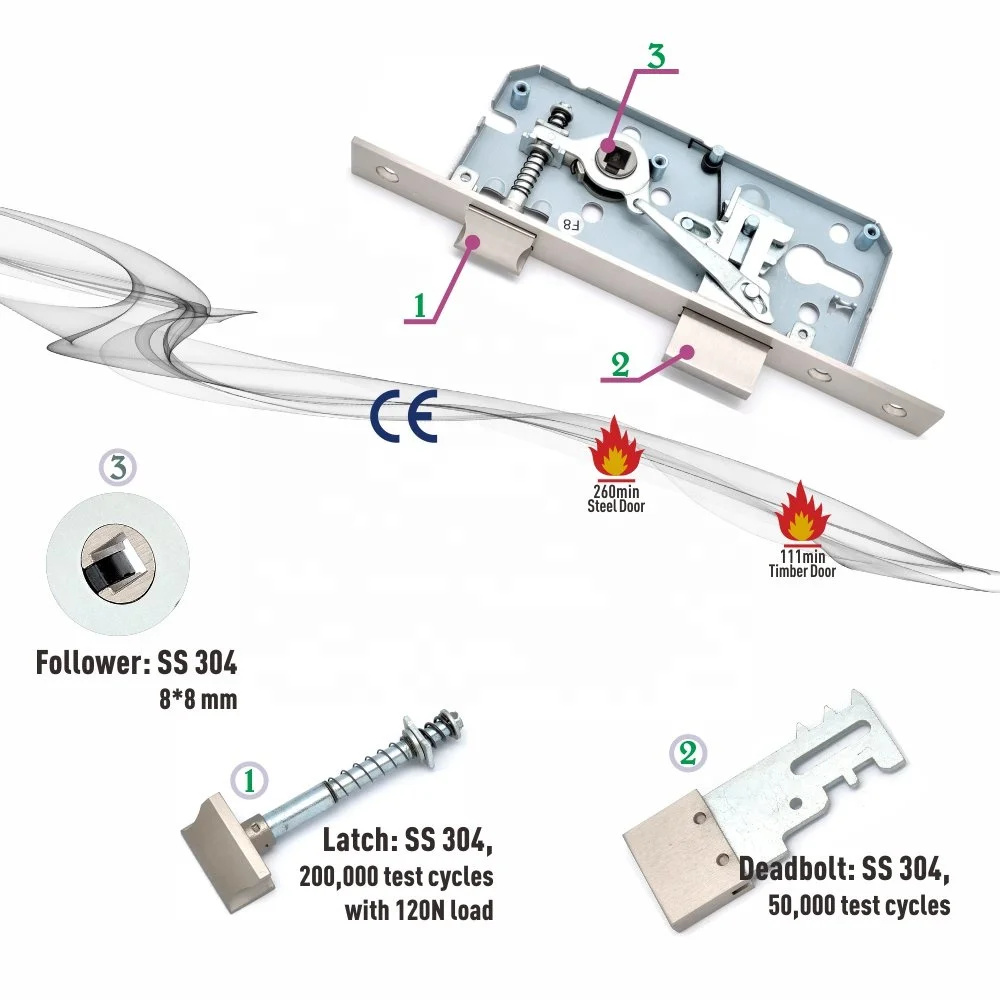 3

F8

1

2

CE

260min
Steel Door

111min
Timber Door

3

Follower: SS 304
8*8 mm

1

Latch: SS 304,
200,000 test cycles
with 120N load

2

Deadbolt: SS 304,
50,000 test cycles