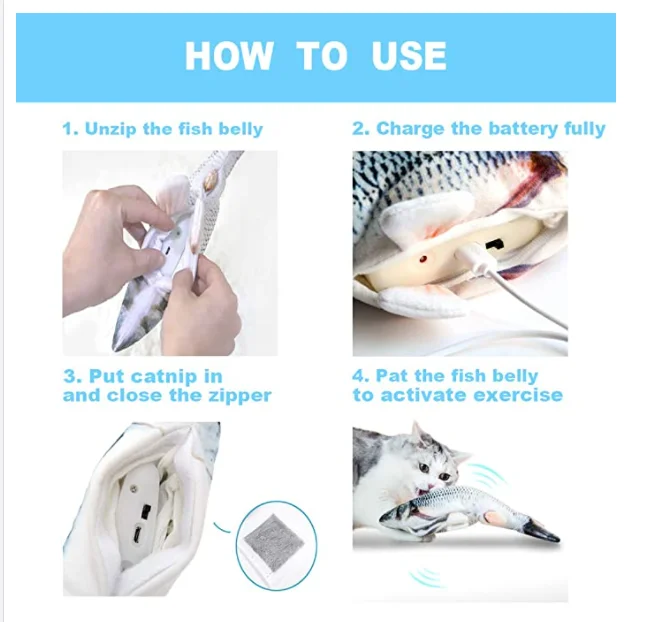 HOW TO USE

1. Unzip the fish belly

2. Charge the battery fully

3. Put catnip in and close the zipper

4. Pat the fish belly to activate exercise