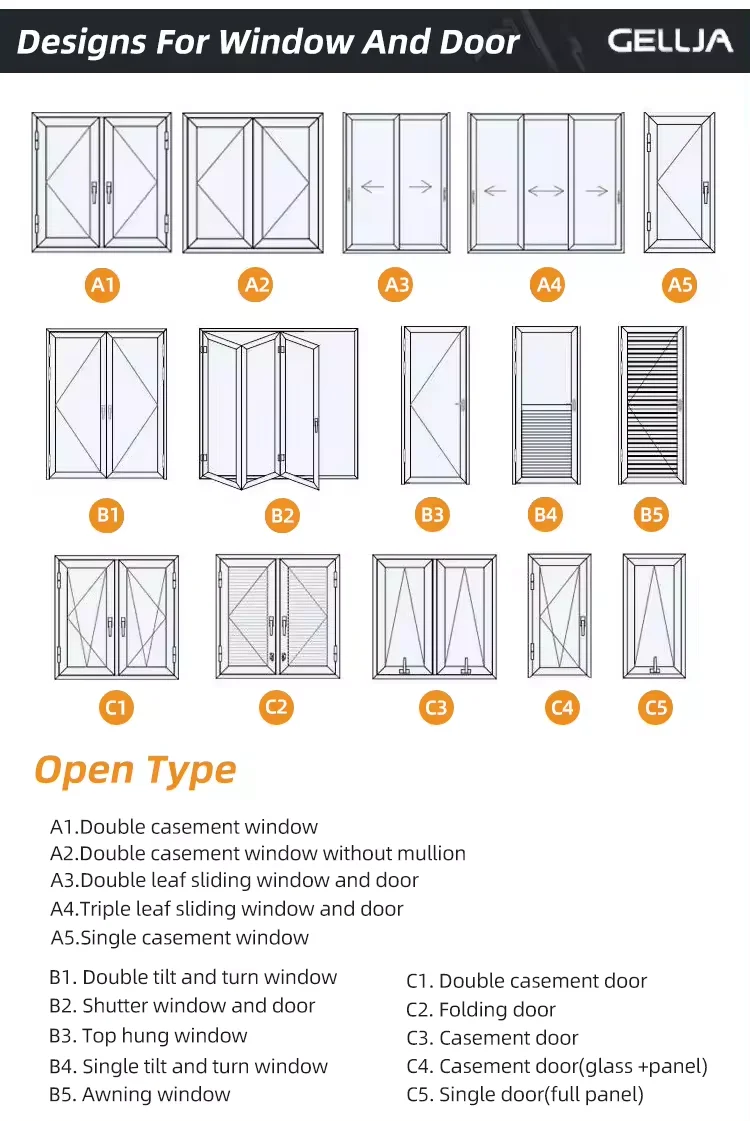 Designs For Window And Door

GELLJA

A1 A2 A3 A4 A5

B1 B2 B3 B4 B5

C1 C2 C3 C4 C5

Open Type

A1.Double casement window
A2.Double casement window without mullion
A3.Double leaf sliding window and door
A4.Triple leaf sliding window and door
A5.Single casement window

B1. Double tilt and turn window
B2. Shutter window and door
B3. Top hung window
B4. Single tilt and turn window
B5. Awning window

C1. Double casement door
C2. Folding door
C3. Casement door
C4. Casement door(glass +panel)
C5. Single door(full panel)