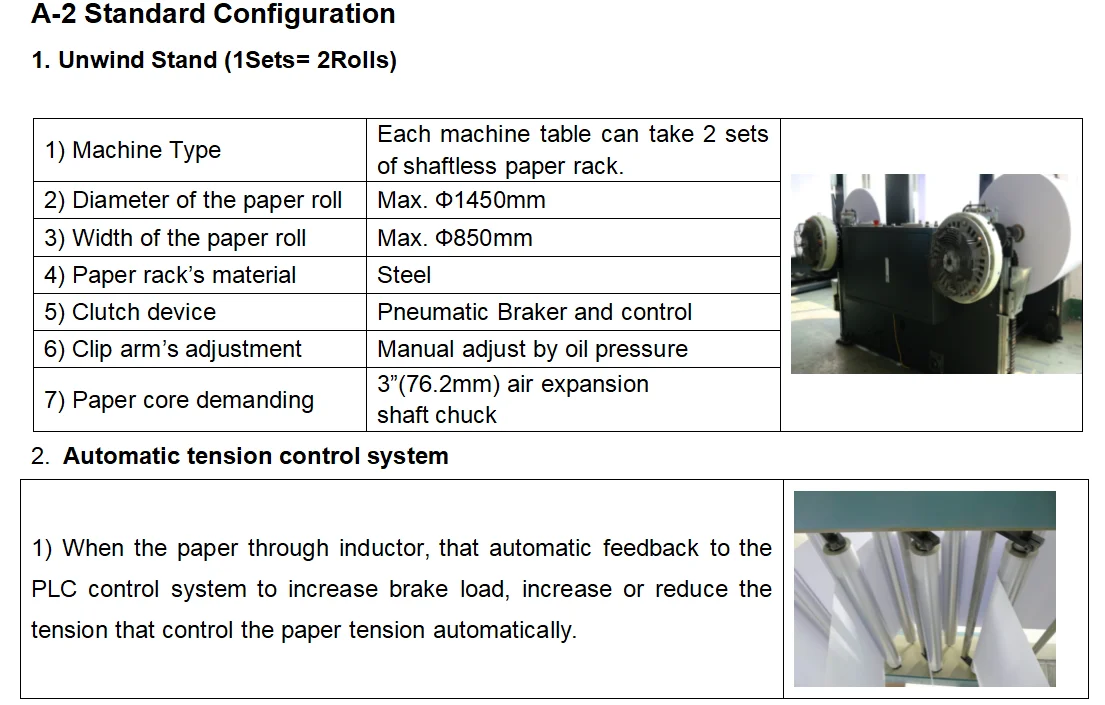 A-2 Standard Configuration

1. Unwind Stand (1Sets= 2Rolls)

| 1) Machine Type | Each machine table can take 2 sets of shaftless paper rack. |
|---|---|
| 2) Diameter of the paper roll | Max. Φ1450mm |
| 3) Width of the paper roll | Max. Φ850mm |
| 4) Paper rack's material | Steel |
| 5) Clutch device | Pneumatic Braker and control |
| 6) Clip arm's adjustment | Manual adjust by oil pressure |
| 7) Paper core demanding | 3"(76.2mm) air expansion shaft chuck |

2. Automatic tension control system

1) When the paper through inductor, that automatic feedback to the PLC control system to increase brake load, increase or reduce the tension that control the paper tension automatically.