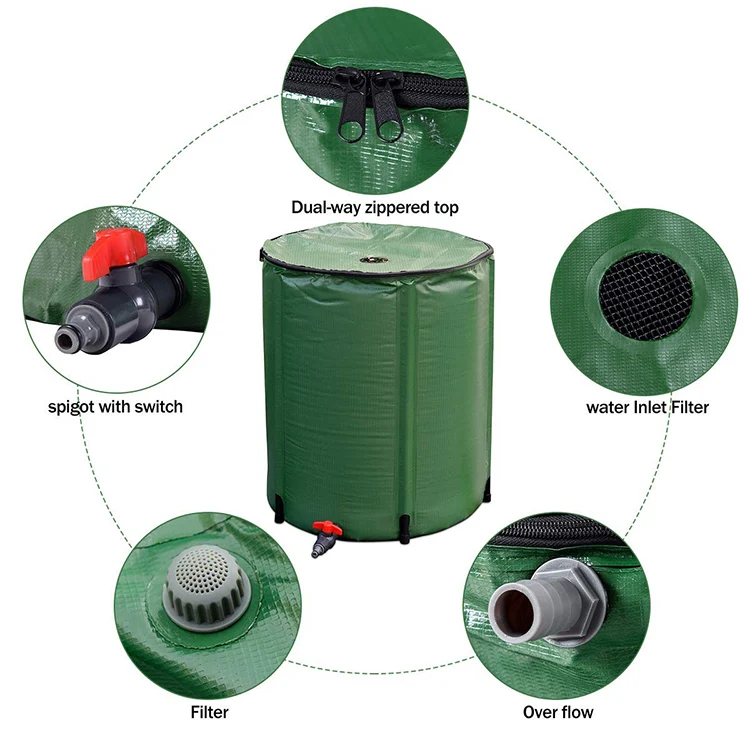 Dual-way zippered top

spigot with switch

water Inlet Filter

Filter

Over flow