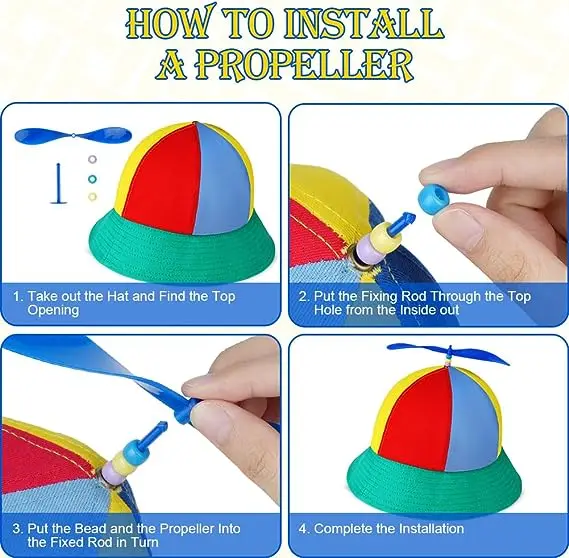 HOW TO INSTALL A PROPELLER

1. Take out the Hat and Find the Top Opening

2. Put the Fixing Rod Through the Top Hole from the Inside out

3. Put the Bead and the Propeller Into the Fixed Rod in Turn

4. Complete the Installation