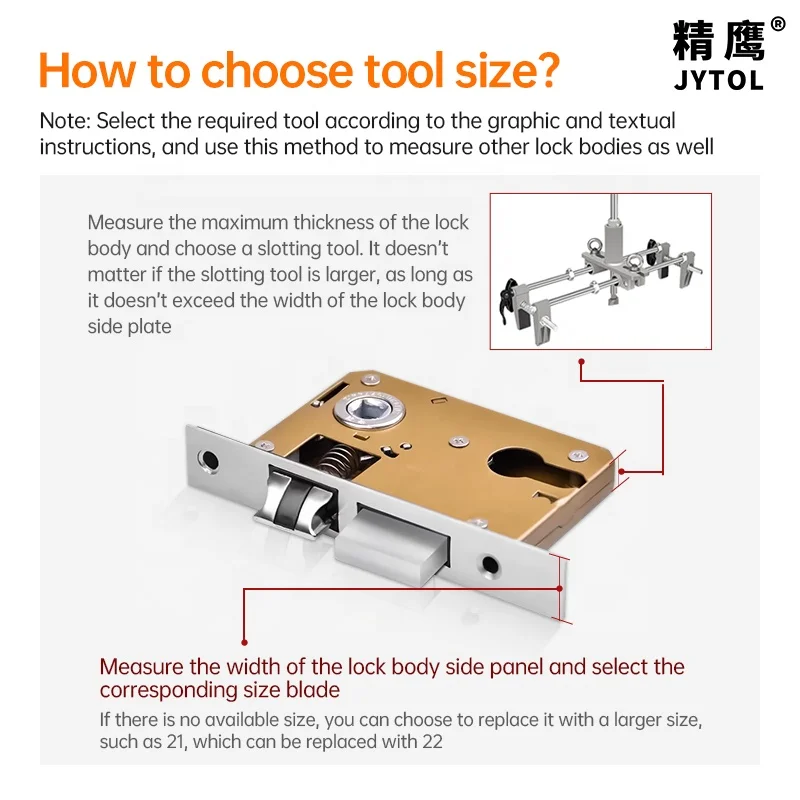 How to choose tool size?

精鹰®
JYTOL

Note: Select the required tool according to the graphic and textual instructions, and use this method to measure other lock bodies as well

Measure the maximum thickness of the lock body and choose a slotting tool. It doesn't matter if the slotting tool is larger, as long as it doesn't exceed the width of the lock body side plate

Measure the width of the lock body side panel and select the corresponding size blade

If there is no available size, you can choose to replace it with a larger size, such as 21, which can be replaced with 22