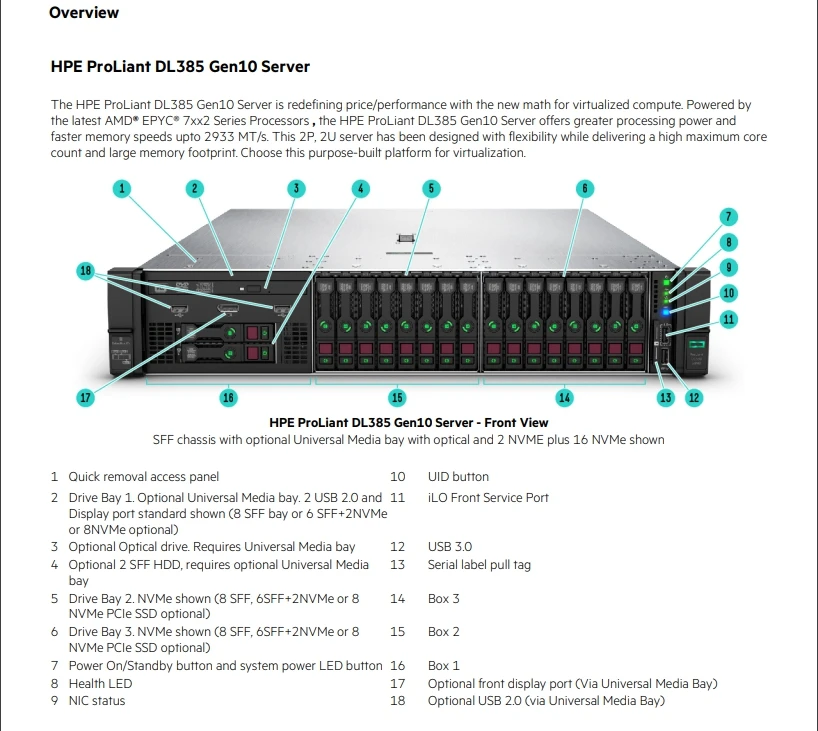 Overview

HPE ProLiant DL385 Gen10 Server

The HPE ProLiant DL385 Gen10 Server is redefining price/performance with the new math for virtualized compute. Powered by the latest AMD® EPYC® 7xx2 Series Processors , the HPE ProLiant DL385 Gen10 Server offers greater processing power and faster memory speeds upto 2933 MT/s. This 2P, 2U server has been designed with flexibility while delivering a high maximum core count and large memory footprint. Choose this purpose-built platform for virtualization.

1 2 3 4 5 6 7 8 9 10 11 18 17 16 15 14 13 12

HPE ProLiant DL385 Gen10 Server - Front View
SFF chassis with optional Universal Media bay with optical and 2 NVME plus 16 NVMe shown

| | | | |
|---|---|---|---|
| 1 | Quick removal access panel | 10 | UID button |
| 2 | Drive Bay 1. Optional Universal Media bay. 2 USB 2.0 and Display port standard shown (8 SFF bay or 6 SFF+2NVMe or 8NVMe optional) | 11 | iLO Front Service Port |
| 3 | Optional Optical drive. Requires Universal Media bay | 12 | USB 3.0 |
| 4 | Optional 2 SFF HDD, requires optional Universal Media bay | 13 | Serial label pull tag |
| 5 | Drive Bay 2. NVMe shown (8 SFF, 6SFF+2NVMe or 8 NVMe PCIe SSD optional) | 14 | Box 3 |
| 6 | Drive Bay 3. NVMe shown (8 SFF, 6SFF+2NVMe or 8 NVMe PCIe SSD optional) | 15 | Box 2 |
| 7 | Power On/Standby button and system power LED button | 16 | Box 1 |
| 8 | Health LED | 17 | Optional front display port (Via Universal Media Bay) |
| 9 | NIC status | 18 | Optional USB 2.0 (via Universal Media Bay) |