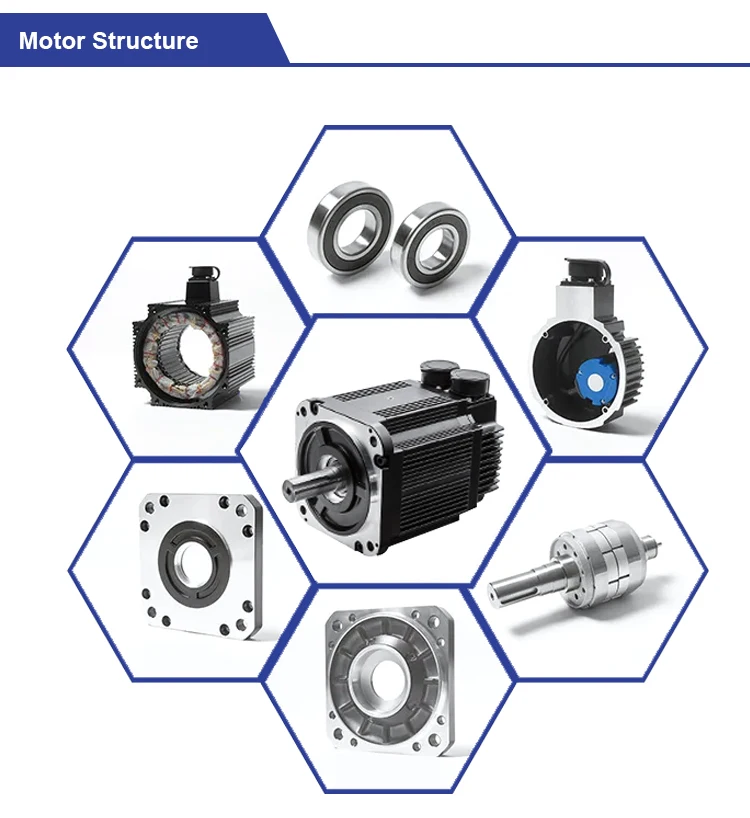 Motor Structure