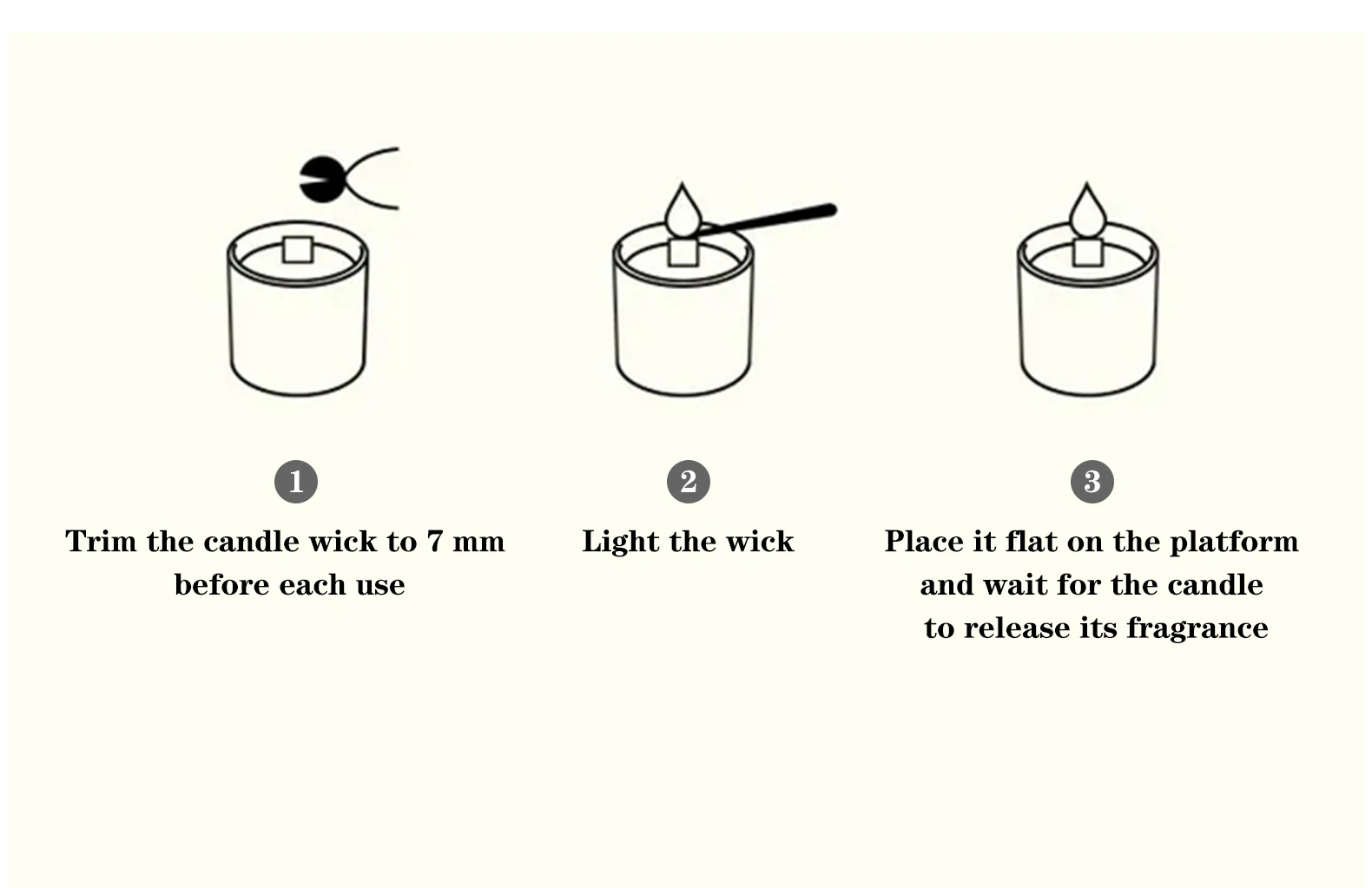 1
Trim the candle wick to 7 mm before each use

2
Light the wick

3
Place it flat on the platform and wait for the candle to release its fragrance