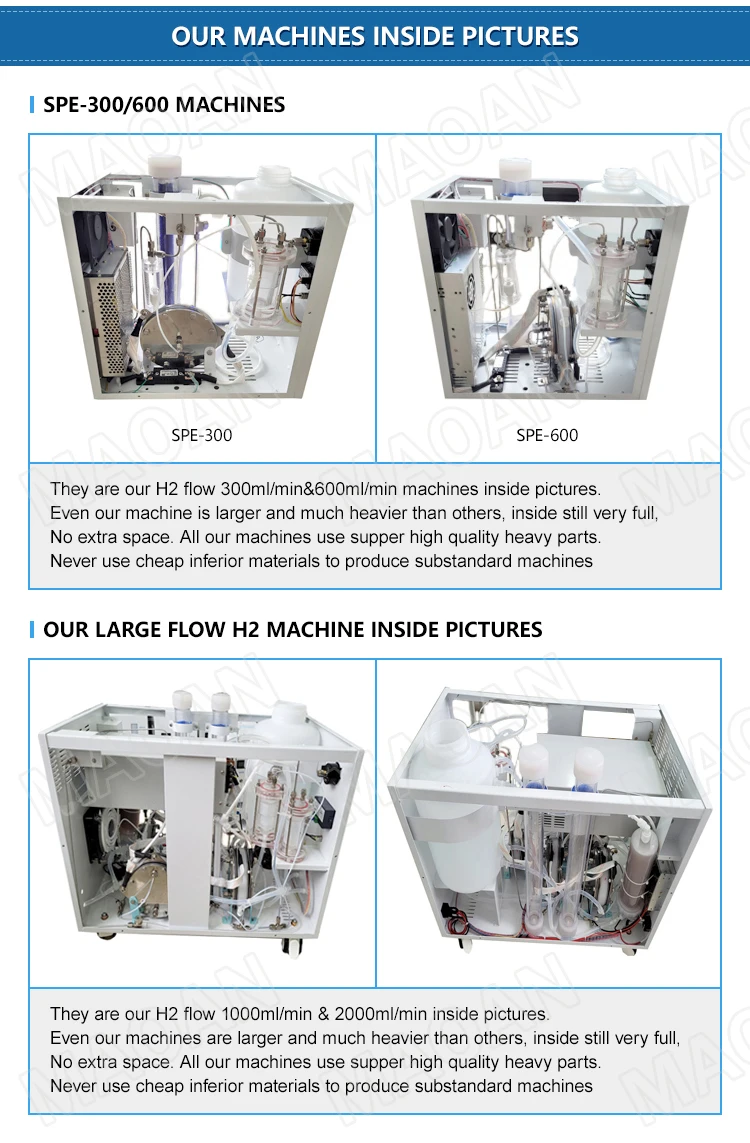 OUR MACHINES INSIDE PICTURES

SPE-300/600 MACHINES

SPE-300

SPE-600

They are our H2 flow 300ml/min&600ml/min machines inside pictures.
Even our machine is larger and much heavier than others, inside still very full,
No extra space. All our machines use supper high quality heavy parts.
Never use cheap inferior materials to produce substandard machines

OUR LARGE FLOW H2 MACHINE INSIDE PICTURES

They are our H2 flow 1000ml/min & 2000ml/min inside pictures.
Even our machines are larger and much heavier than others, inside still very full,
No extra space. All our machines use supper high quality heavy parts.
Never use cheap inferior materials to produce substandard machines

MAOAN