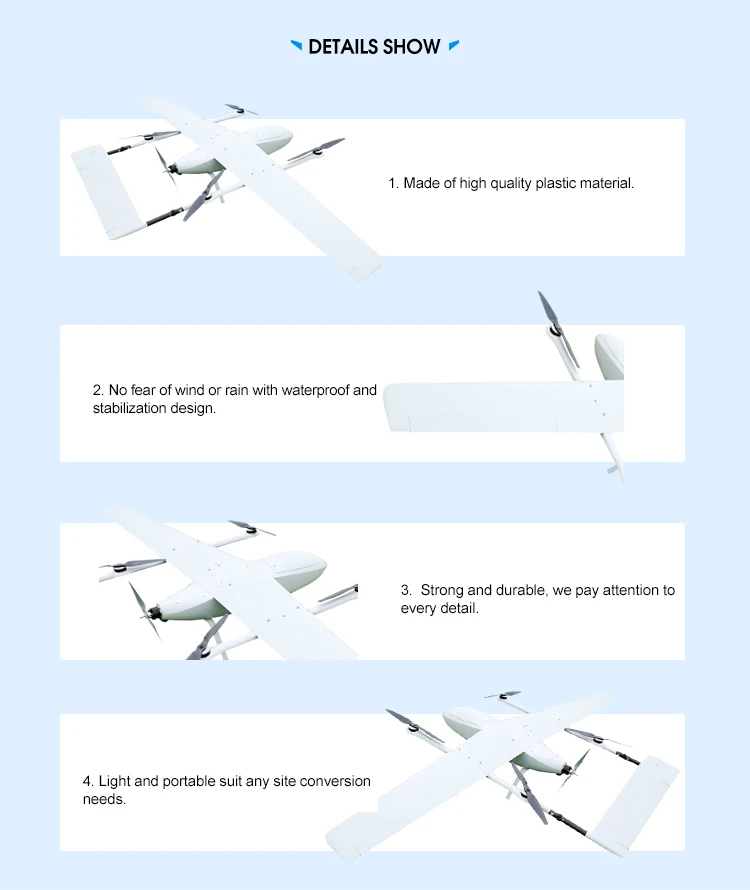 DETAILS SHOW

1. Made of high quality plastic material.

2. No fear of wind or rain with waterproof and stabilization design.

3. Strong and durable, we pay attention to every detail.

4. Light and portable suit any site conversion needs.