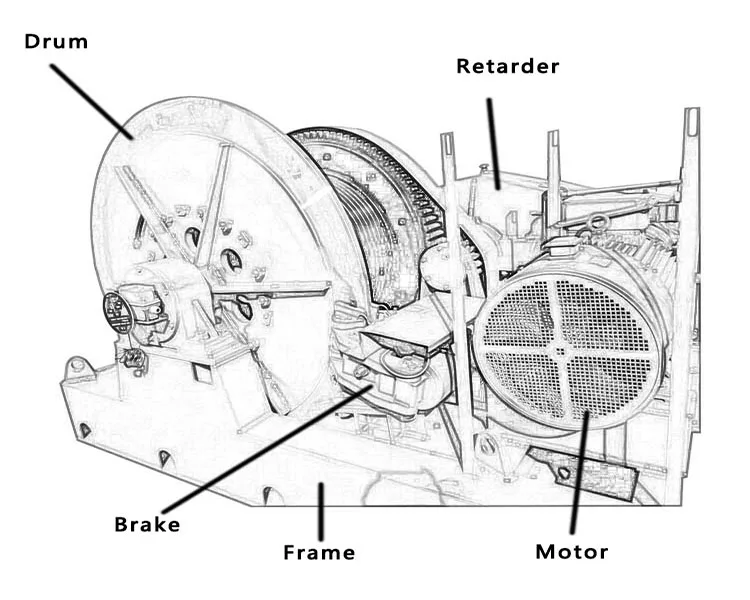 Drum

Retarder

Brake

Frame

Motor