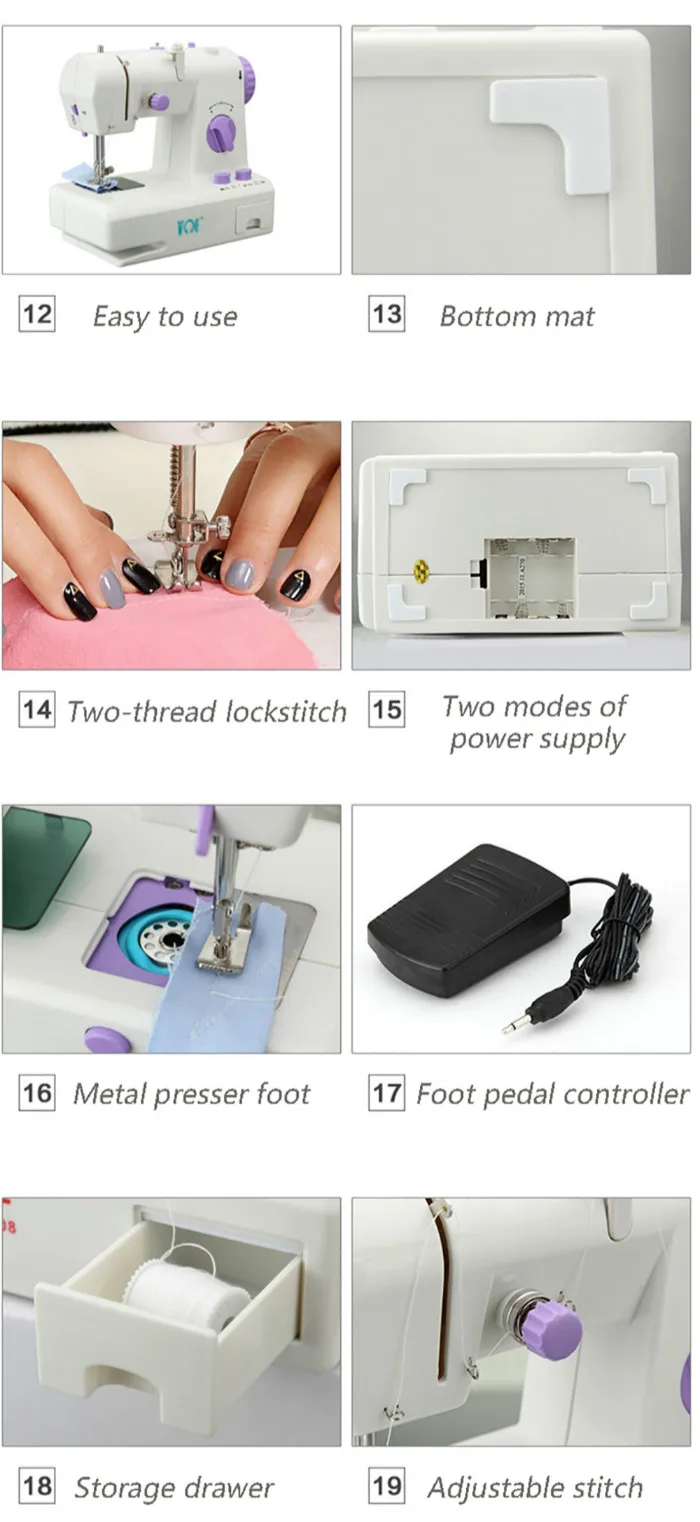 VOF

12 Easy to use

13 Bottom mat

14 Two-thread lockstitch

15 Two modes of power supply

16 Metal presser foot

17 Foot pedal controller

18 Storage drawer

19 Adjustable stitch