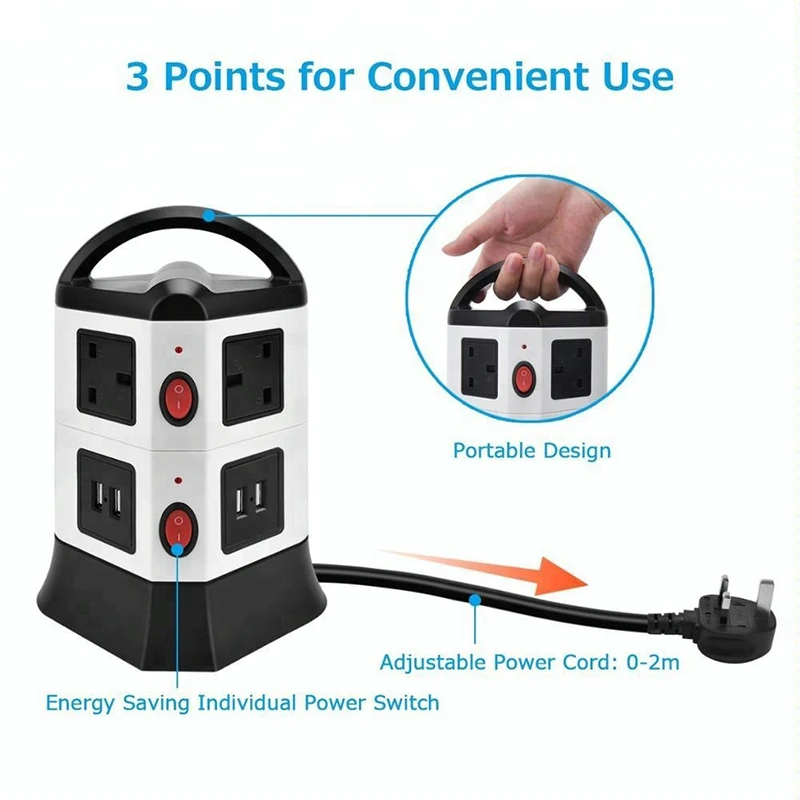 3 Points for Convenient Use

Portable Design

Adjustable Power Cord: 0-2m

Energy Saving Individual Power Switch