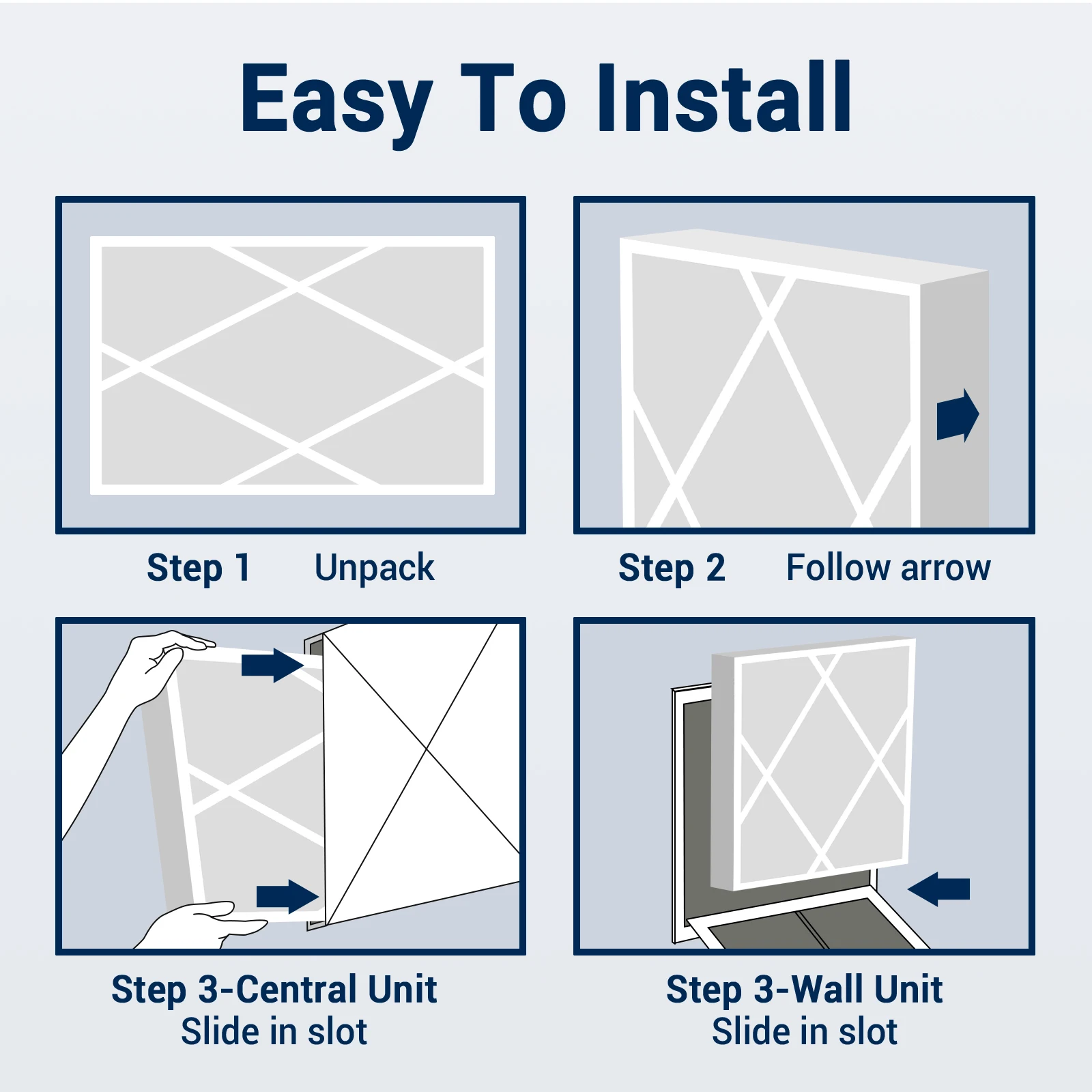 Easy To Install

Step 1 Unpack

Step 2 Follow arrow

Step 3-Central Unit
Slide in slot

Step 3-Wall Unit
Slide in slot