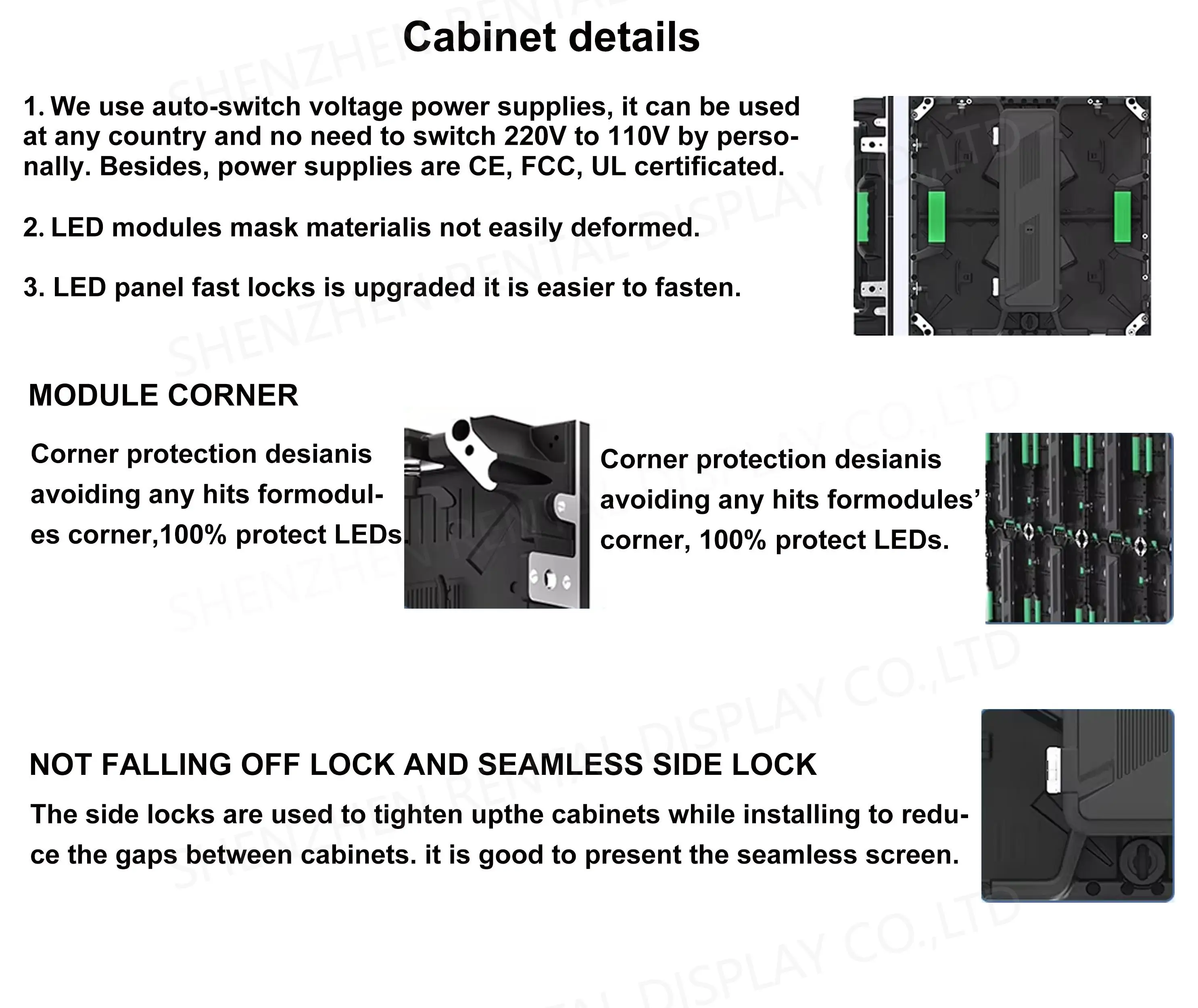 Cabinet details

1. We use auto-switch voltage power supplies, it can be used at any country and no need to switch 220V to 110V by personally. Besides, power supplies are CE, FCC, UL certificated.

2. LED modules mask materialis not easily deformed.

3. LED panel fast locks is upgraded it is easier to fasten.

MODULE CORNER

Corner protection desianis avoiding any hits formodules corner,100% protect LEDs.

Corner protection desianis avoiding any hits formodules' corner, 100% protect LEDs.

NOT FALLING OFF LOCK AND SEAMLESS SIDE LOCK

The side locks are used to tighten upthe cabinets while installing to reduce the gaps between cabinets. it is good to present the seamless screen.

SHENZHEN RENTAL DISPLAY CO.,LTD