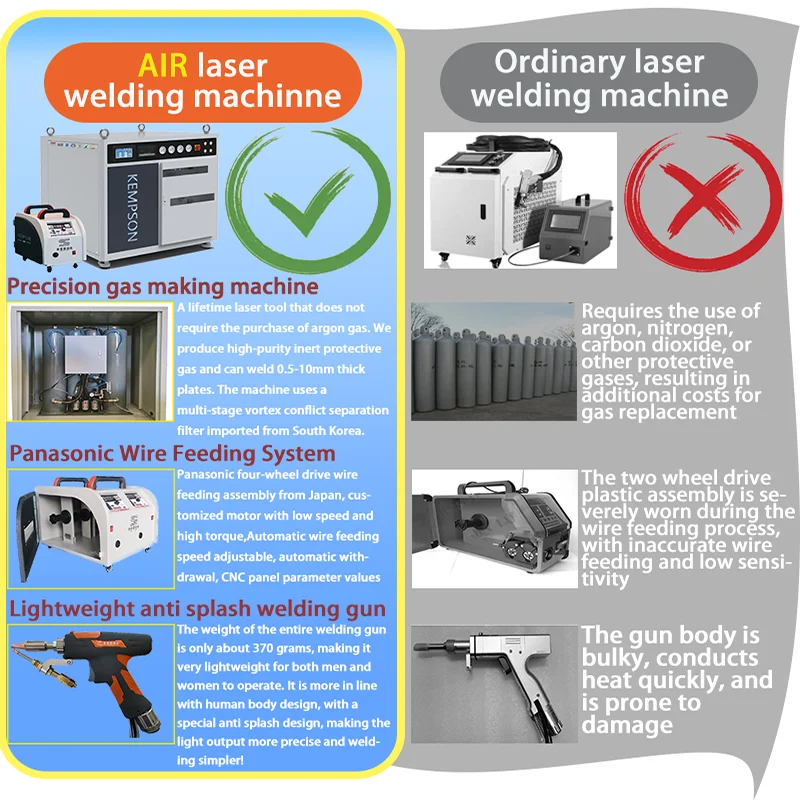 AIR laser welding machinne

KEMPSON

Precision gas making machine

A lifetime laser tool that does not require the purchase of argon gas. We produce high-purity inert protective gas and can weld 0.5-10mm thick plates. The machine uses a multi-stage vortex conflict separation filter imported from South Korea.

Panasonic Wire Feeding System

Panasonic four-wheel drive wire feeding assembly from Japan, customized motor with low speed and high torque,Automatic wire feeding speed adjustable, automatic withdrawal, CNC panel parameter values

Lightweight anti splash welding gun

The weight of the entire welding gun is only about 370 grams, making it very lightweight for both men and women to operate. It is more in line with human body design, with a special anti splash design, making the light output more precise and welding simpler!

Ordinary laser welding machine

Requires the use of argon, nitrogen, carbon dioxide, or other protective gases, resulting in additional costs for gas replacement

The two wheel drive plastic assembly is severely worn during the wire feeding process, with inaccurate wire feeding and low sensitivity

The gun body is bulky, conducts heat quickly, and is prone to damage