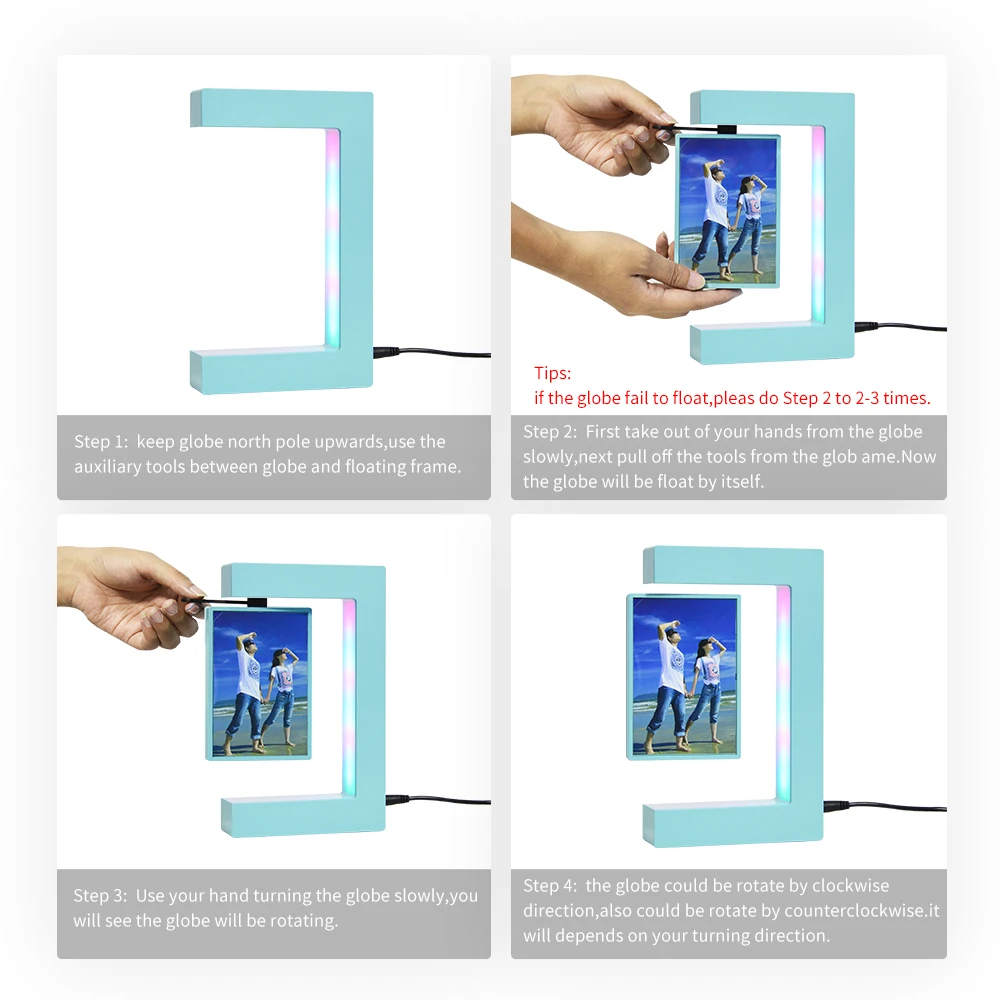 Step 1: keep globe north pole upwards,use the auxiliary tools between globe and floating frame.

Tips:
if the globe fail to float,pleas do Step 2 to 2-3 times.

Step 2: First take out of your hands from the globe slowly,next pull off the tools from the glob ame.Now the globe will be float by itself.

Step 3: Use your hand turning the globe slowly,you will see the globe will be rotating.

Step 4: the globe could be rotate by clockwise direction,also could be rotate by counterclockwise.it will depends on your turning direction.