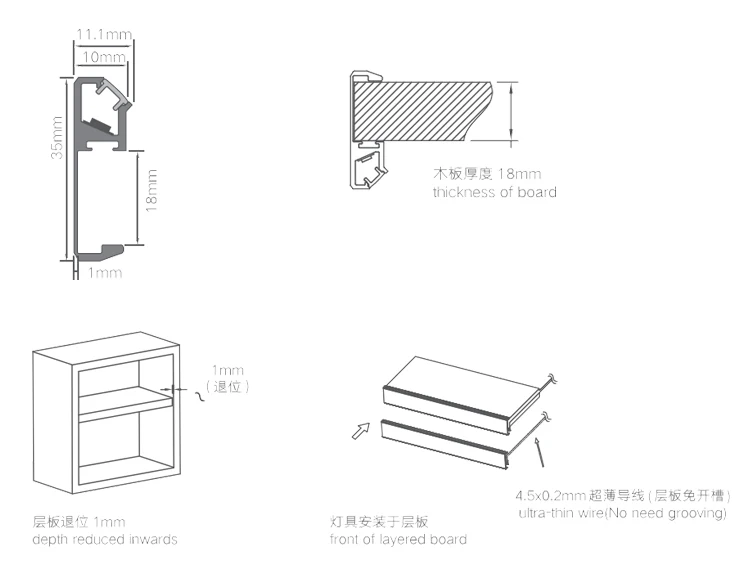 11.1mm
10mm
35mm
18mm
1mm

木板厚度 18mm
thickness of board

1mm
(退位)

层板退位 1mm
depth reduced inwards

灯具安装于层板
front of layered board

4.5x0.2mm 超薄导线 (层板免开槽)
ultra-thin wire(No need grooving)