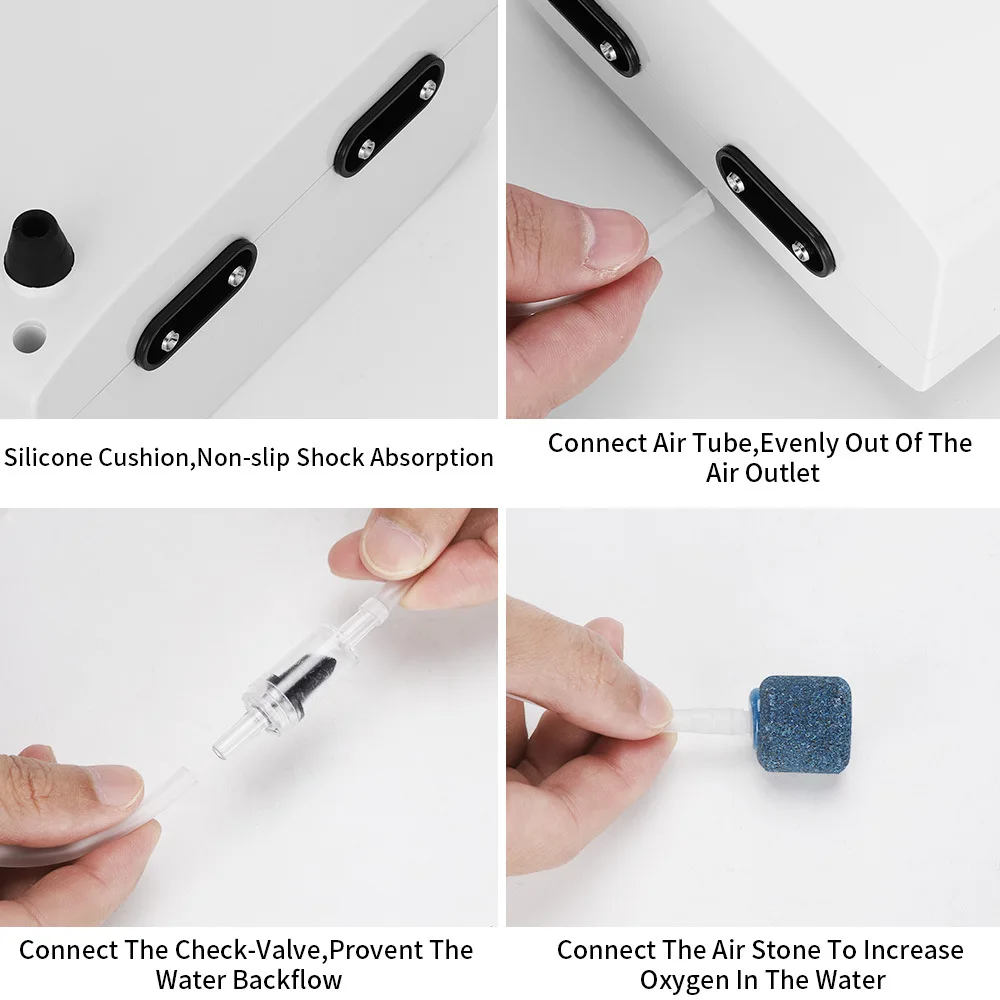 Silicone Cushion,Non-slip Shock Absorption

Connect Air Tube,Evenly Out Of The Air Outlet

Connect The Check-Valve,Provent The Water Backflow

Connect The Air Stone To Increase Oxygen In The Water