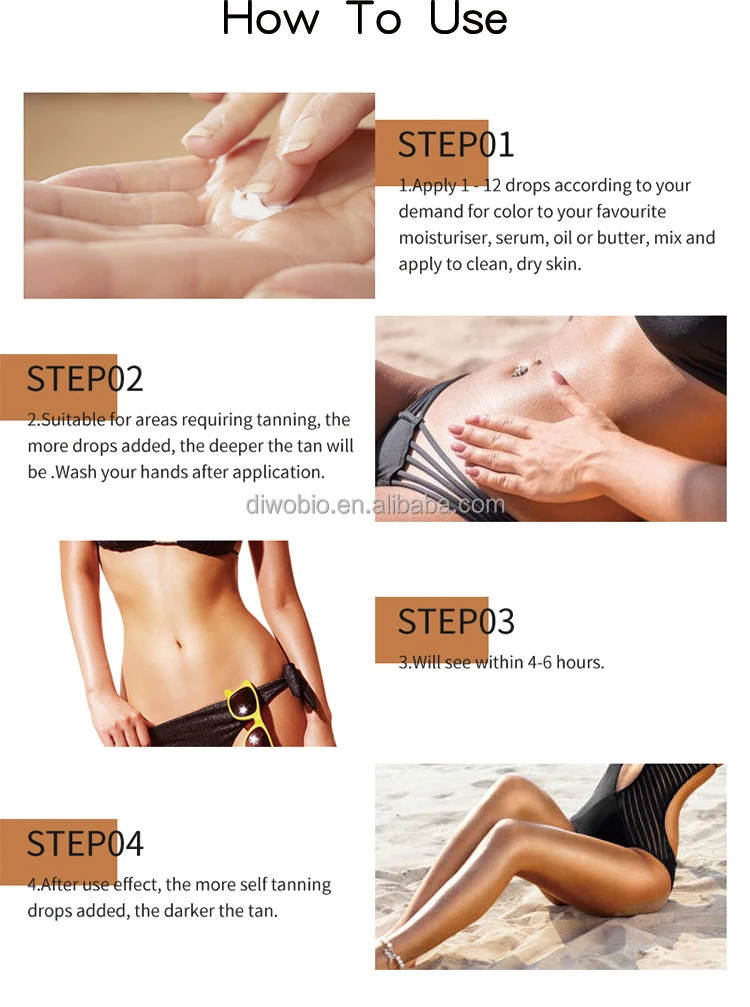 How To Use

STEP01

1.Apply 1 - 12 drops according to your demand for color to your favourite moisturiser, serum, oil or butter, mix and apply to clean, dry skin.

STEP02

2.Suitable for areas requiring tanning, the more drops added, the deeper the tan will be .Wash your hands after application.

diwobio.en.alibaba.com

STEP03

3.Will see within 4-6 hours.

STEP04

4.After use effect, the more self tanning drops added, the darker the tan.