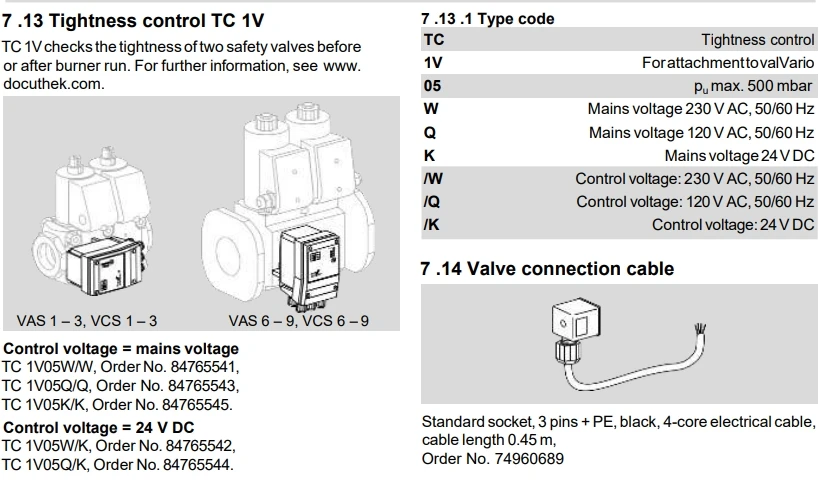 7 .13 Tightness control TC 1V

TC 1V checks the tightness of two safety valves before or after burner run. For further information, see www.docuthek.com.

VAS 1 – 3, VCS 1 – 3

VAS 6 – 9, VCS 6 – 9

Control voltage = mains voltage
TC 1V05W/W, Order No. 84765541,
TC 1V05Q/Q, Order No. 84765543,
TC 1V05K/K, Order No. 84765545.

Control voltage = 24 V DC
TC 1V05W/K, Order No. 84765542,
TC 1V05Q/K, Order No. 84765544.

7 .13 .1 Type code

| TC | Tightness control |
|---|---|
| 1V | For attachment to valVario |
| 05 | $p_u$ max. 500 mbar |
| W | Mains voltage 230 V AC, 50/60 Hz |
| Q | Mains voltage 120 V AC, 50/60 Hz |
| K | Mains voltage 24 V DC |
| /W | Control voltage: 230 V AC, 50/60 Hz |
| /Q | Control voltage: 120 V AC, 50/60 Hz |
| /K | Control voltage: 24 V DC |

7 .14 Valve connection cable

Standard socket, 3 pins + PE, black, 4-core electrical cable, cable length 0.45 m,
Order No. 74960689