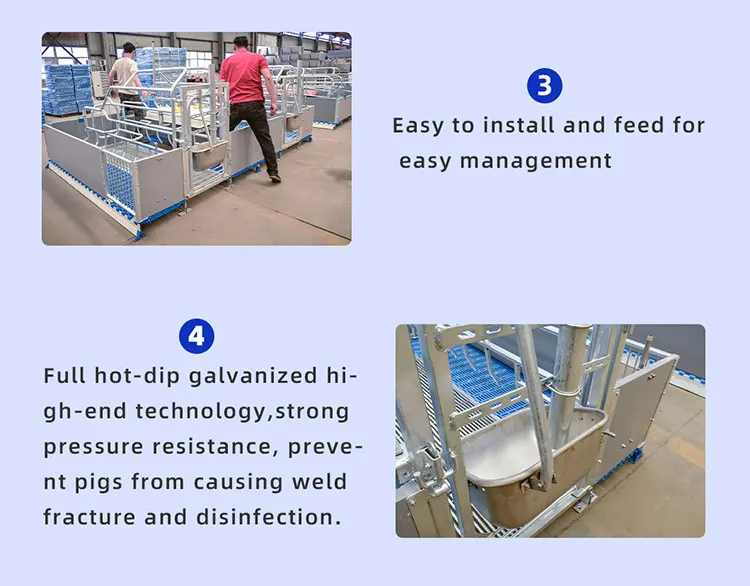 3

Easy to install and feed for easy management

4

Full hot-dip galvanized high-end technology,strong pressure resistance, prevent pigs from causing weld fracture and disinfection.