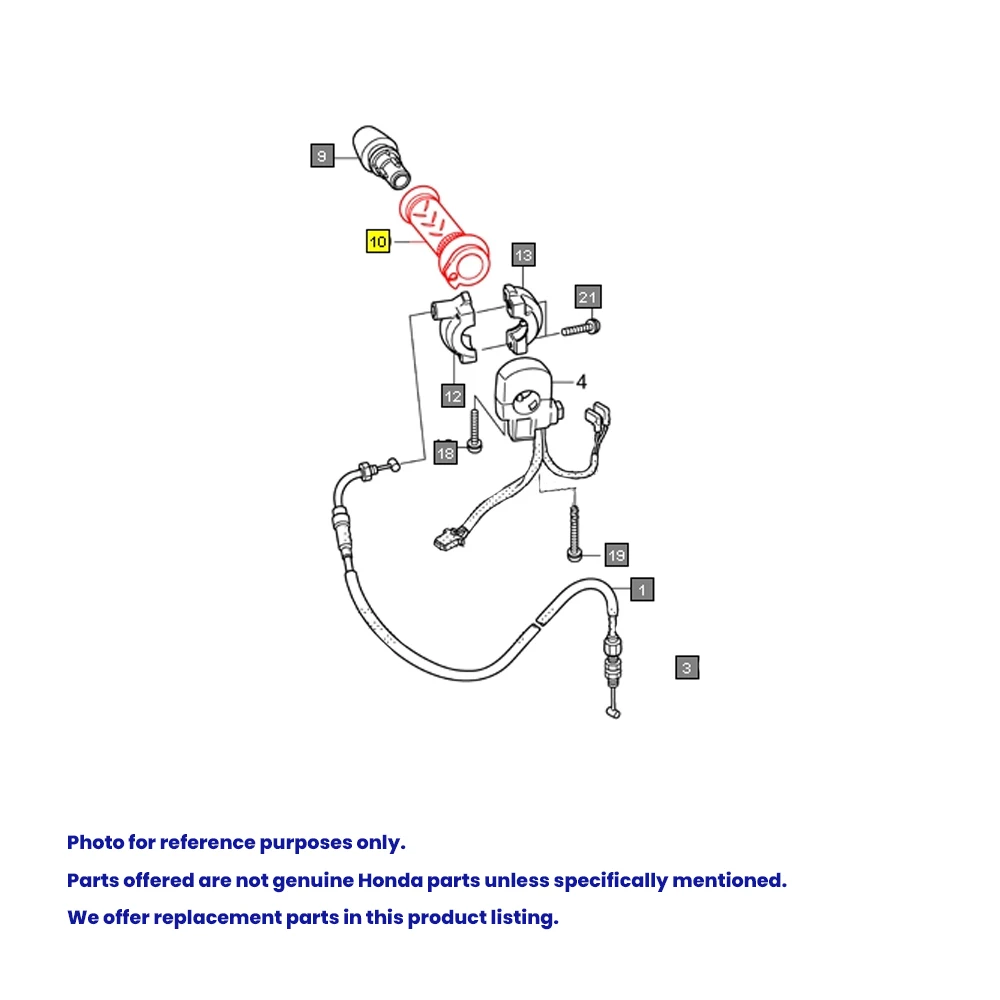 9

10

13

21

4

12

18

19

1

3

Photo for reference purposes only.

Parts offered are not genuine Honda parts unless specifically mentioned.

We offer replacement parts in this product listing.