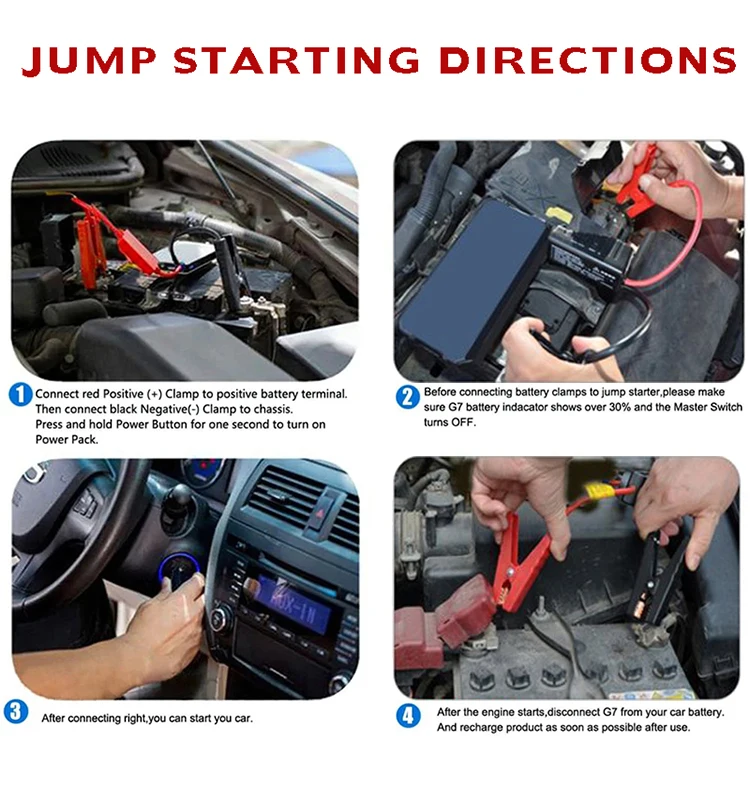 JUMP STARTING DIRECTIONS

1 Connect red Positive (+) Clamp to positive battery terminal. Then connect black Negative(-) Clamp to chassis. Press and hold Power Button for one second to turn on Power Pack.

2 Before connecting battery clamps to jump starter,please make sure G7 battery indacator shows over 30% and the Master Switch turns OFF.

AUX-IN

3 After connecting right,you can start you car.

4 After the engine starts,disconnect G7 from your car battery. And recharge product as soon as possible after use.