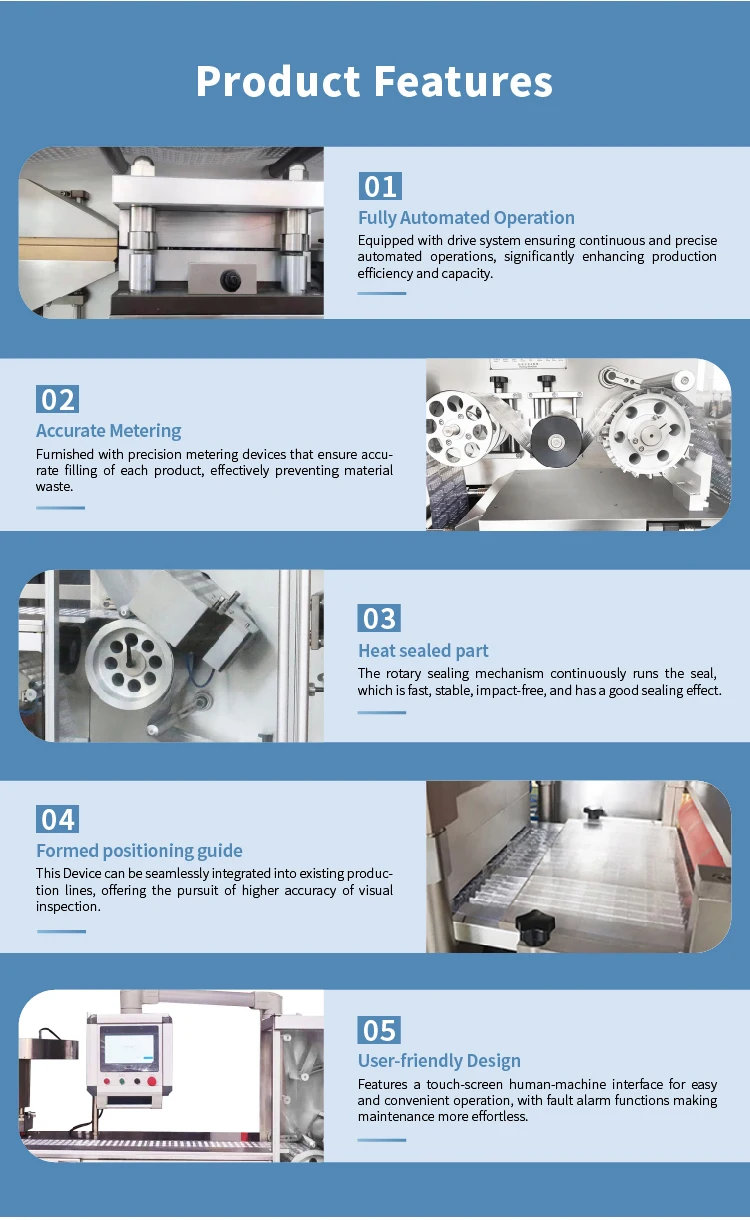 Product Features

01
Fully Automated Operation
Equipped with drive system ensuring continuous and precise automated operations, significantly enhancing production efficiency and capacity.

02
Accurate Metering
Furnished with precision metering devices that ensure accurate filling of each product, effectively preventing material waste.

03
Heat sealed part
The rotary sealing mechanism continuously runs the seal, which is fast, stable, impact-free, and has a good sealing effect.

04
Formed positioning guide
This Device can be seamlessly integrated into existing production lines, offering the pursuit of higher accuracy of visual inspection.

05
User-friendly Design
Features a touch-screen human-machine interface for easy and convenient operation, with fault alarm functions making maintenance more effortless.