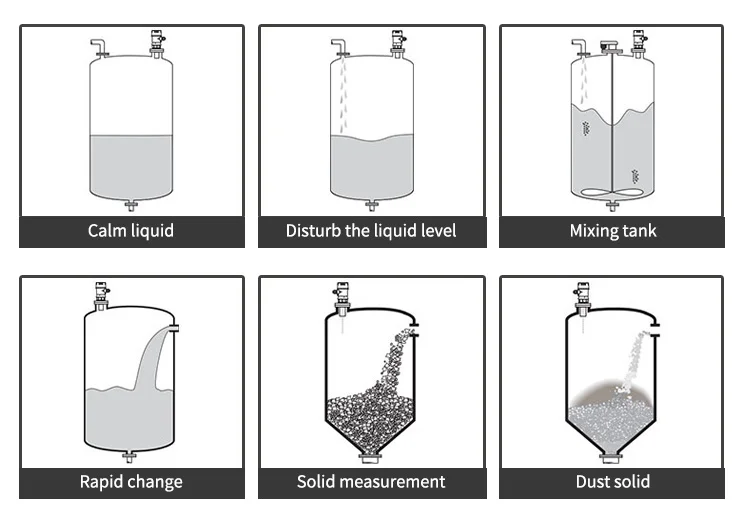 Calm liquid

Disturb the liquid level

Mixing tank

Rapid change

Solid measurement

Dust solid