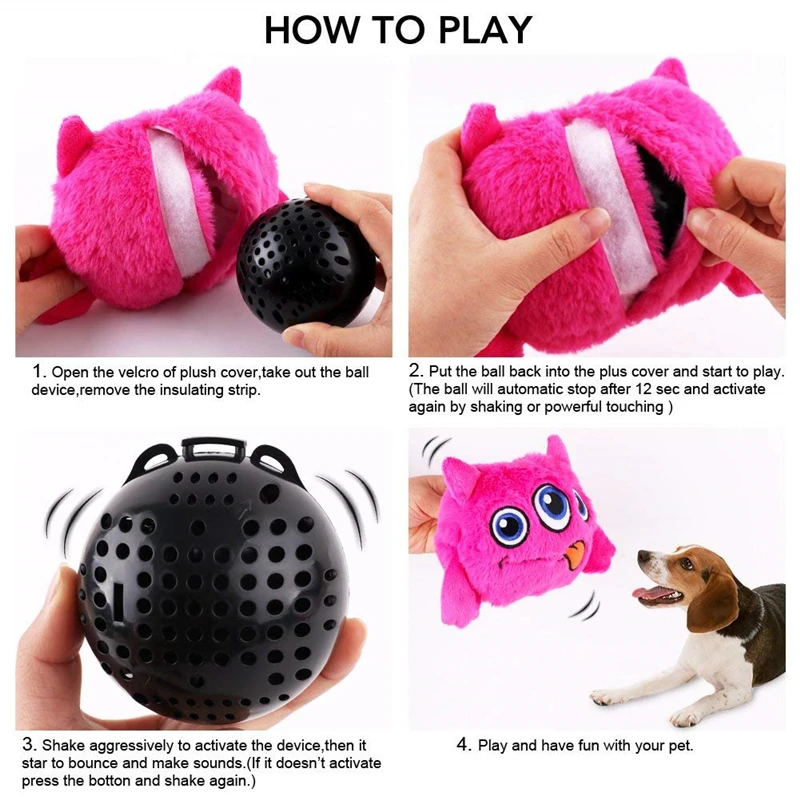 HOW TO PLAY

1. Open the velcro of plush cover,take out the ball device,remove the insulating strip.

2. Put the ball back into the plus cover and start to play. (The ball will automatic stop after 12 sec and activate again by shaking or powerful touching )

3. Shake aggressively to activate the device,then it star to bounce and make sounds.(If it doesn't activate press the botton and shake again.)

4. Play and have fun with your pet.