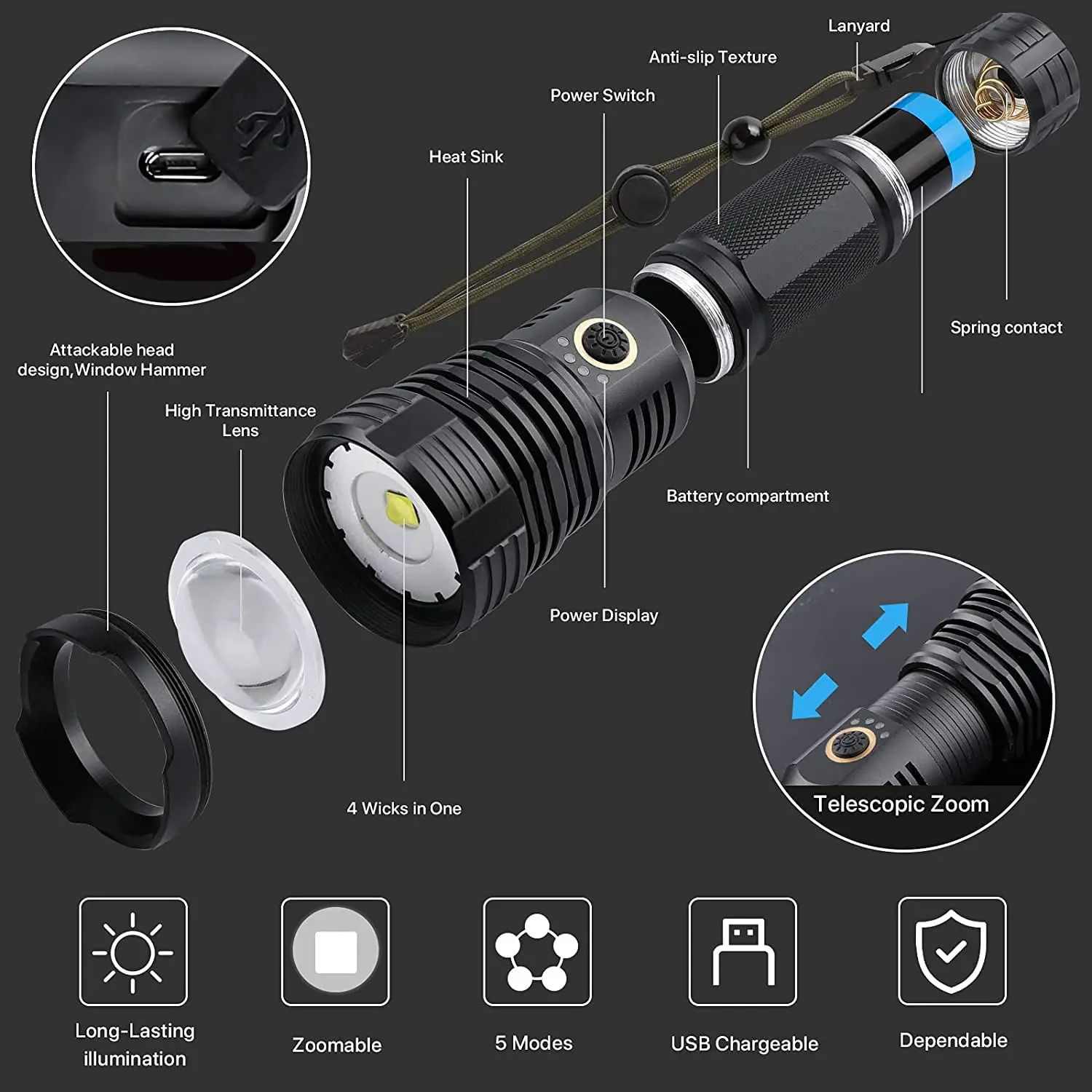 Lanyard

Anti-slip Texture

Power Switch

Heat Sink

Spring contact

Attackable head design,Window Hammer

High Transmittance Lens

Battery compartment

Power Display

4 Wicks in One

Telescopic Zoom

Long-Lasting illumination

Zoomable

5 Modes

USB Chargeable

Dependable