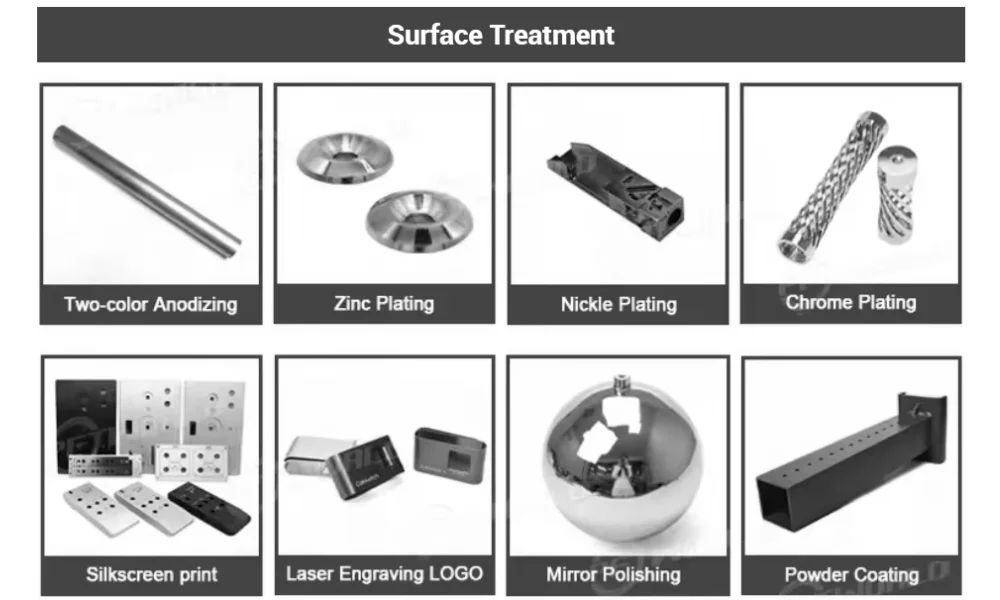 Surface Treatment

Two-color Anodizing

Zinc Plating

Nickle Plating

Chrome Plating

Silkscreen print

Laser Engraving LOGO

Mirror Polishing

Powder Coating