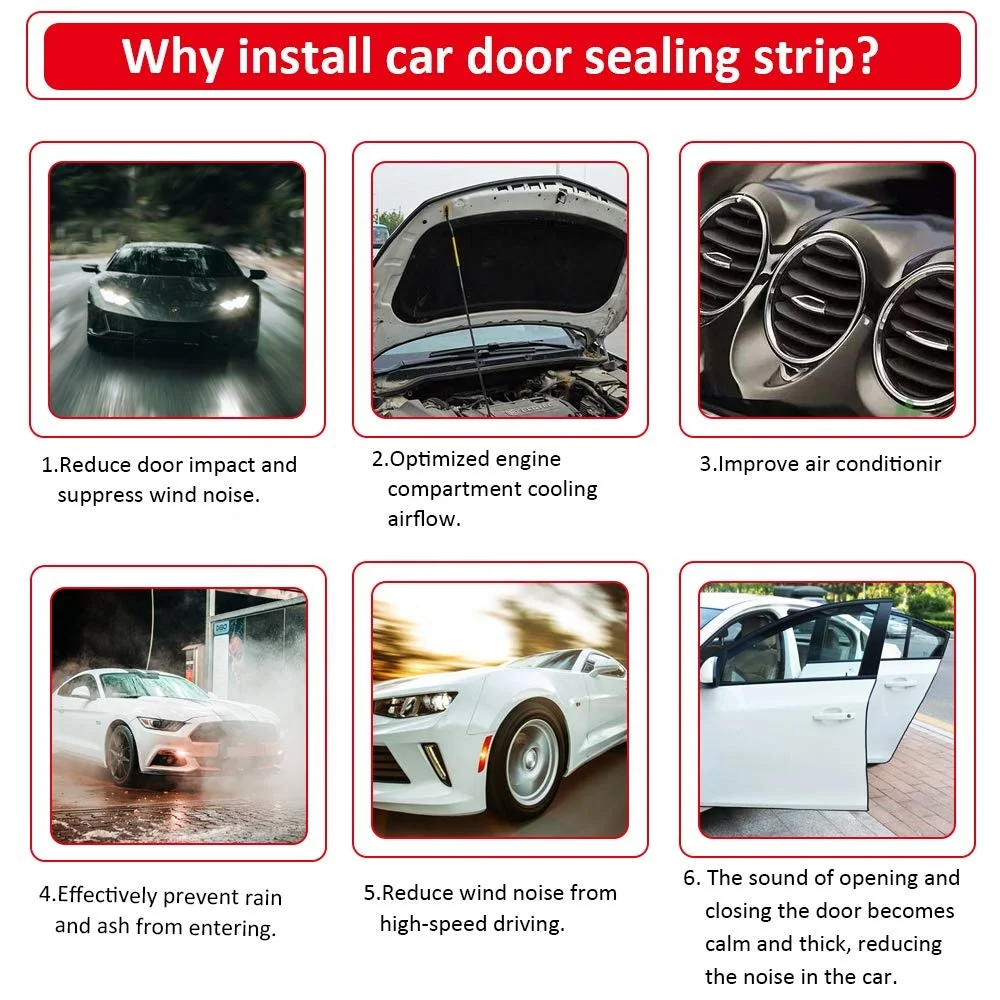 Why install car door sealing strip?

1.Reduce door impact and suppress wind noise.

2.Optimized engine compartment cooling airflow.

3.Improve air conditionir

4.Effectively prevent rain and ash from entering.

5.Reduce wind noise from high-speed driving.

6. The sound of opening and closing the door becomes calm and thick, reducing the noise in the car.