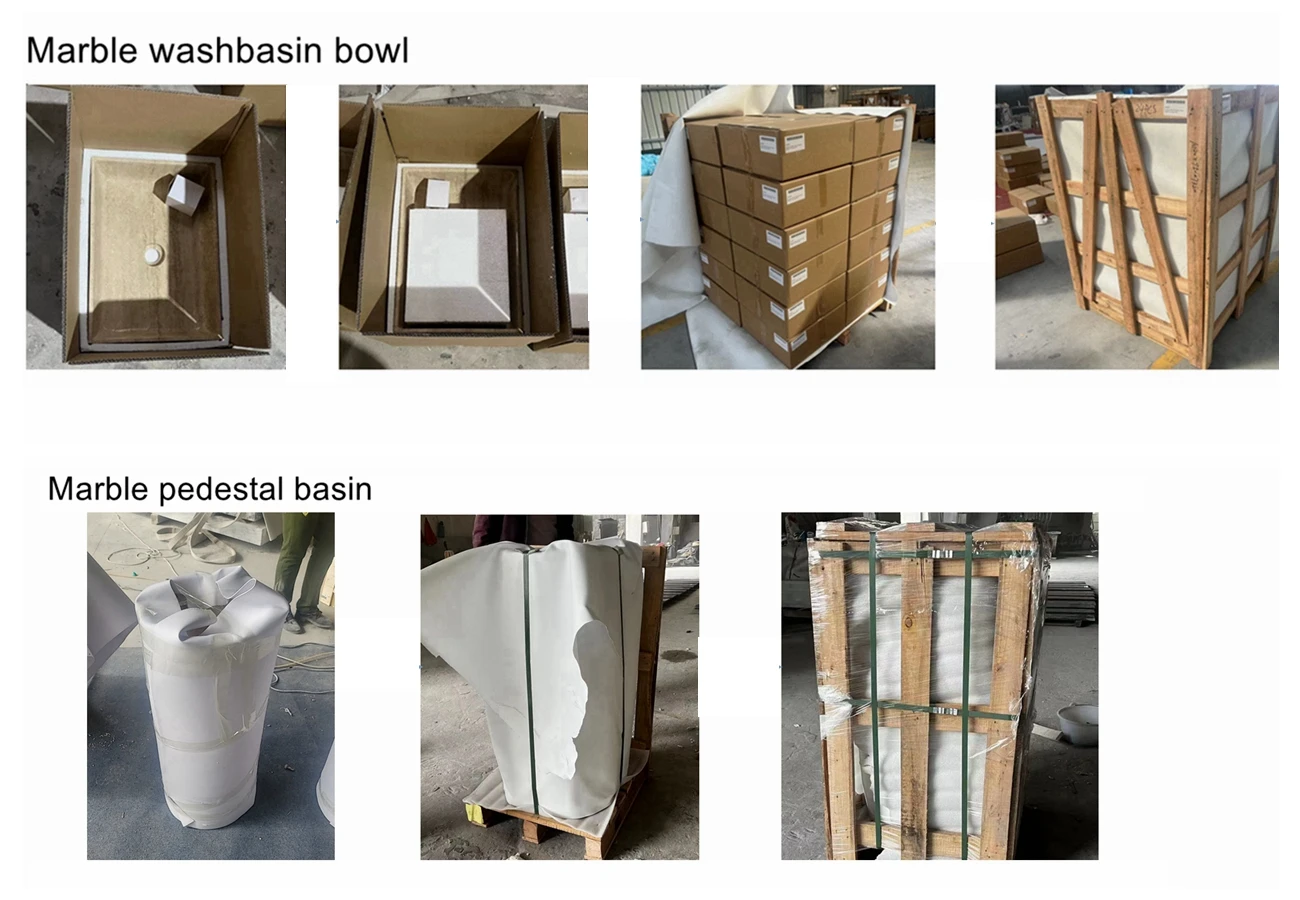 Marble washbasin bowl

Marble pedestal basin