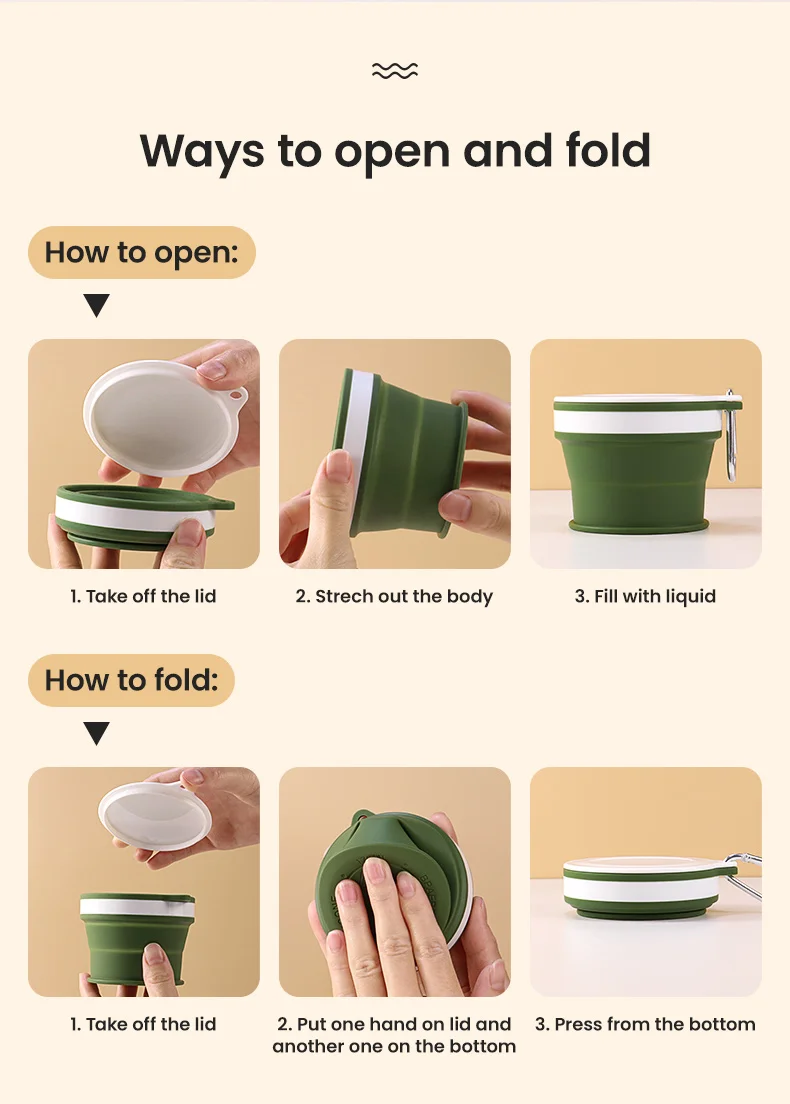 Ways to open and fold

How to open:

1. Take off the lid

2. Strech out the body

3. Fill with liquid

How to fold:

1. Take off the lid

2. Put one hand on lid and another one on the bottom

3. Press from the bottom