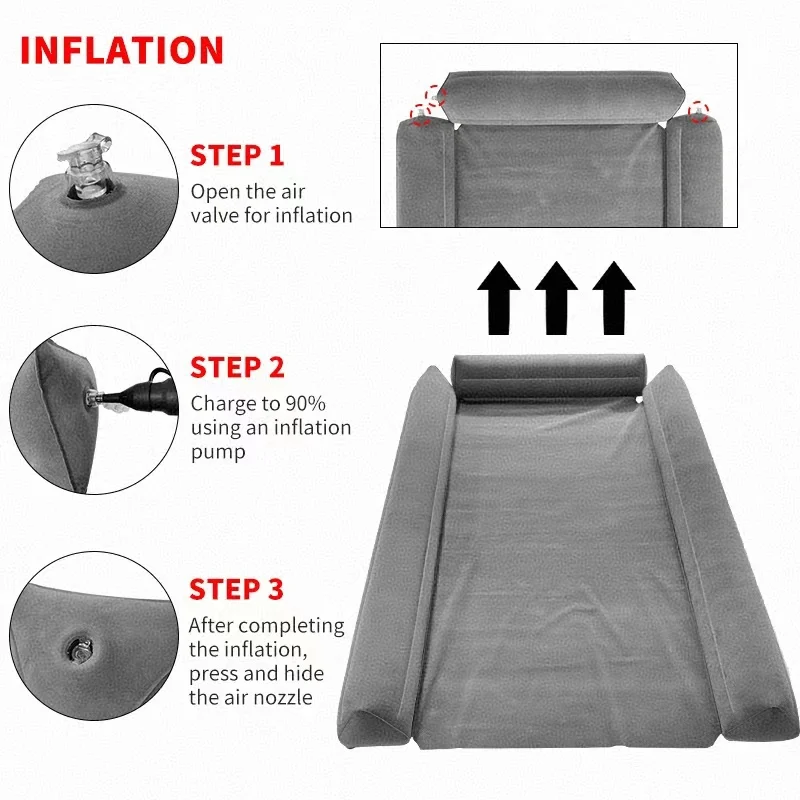 INFLATION

STEP 1
Open the air valve for inflation

STEP 2
Charge to 90% using an inflation pump

STEP 3
After completing the inflation, press and hide the air nozzle