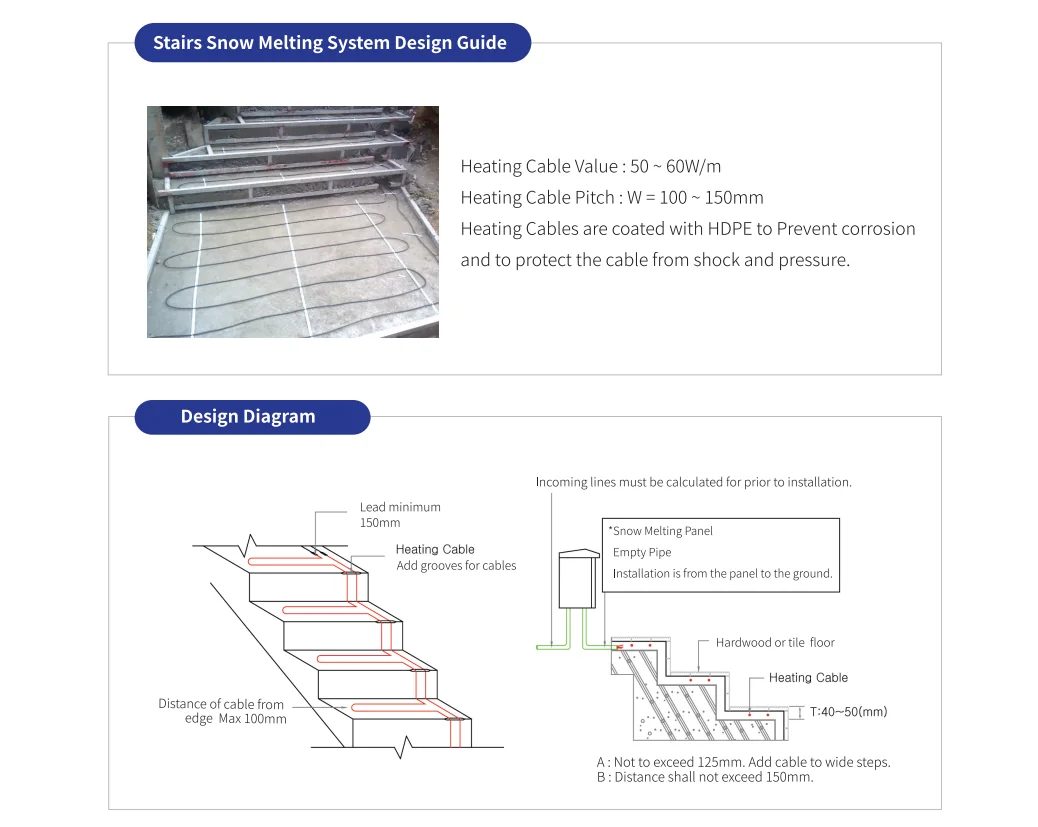 Stairs Snow Melting System Design Guide

Heating Cable Value : 50 ~ 60W/m
Heating Cable Pitch : W = 100 ~ 150mm
Heating Cables are coated with HDPE to Prevent corrosion and to protect the cable from shock and pressure.

Design Diagram

Lead minimum 150mm

Heating Cable
Add grooves for cables

Distance of cable from edge Max 100mm

Incoming lines must be calculated for prior to installation.

*Snow Melting Panel
Empty Pipe
Installation is from the panel to the ground.

Hardwood or tile floor

Heating Cable

T:40~50(mm)

A : Not to exceed 125mm. Add cable to wide steps.
B : Distance shall not exceed 150mm.