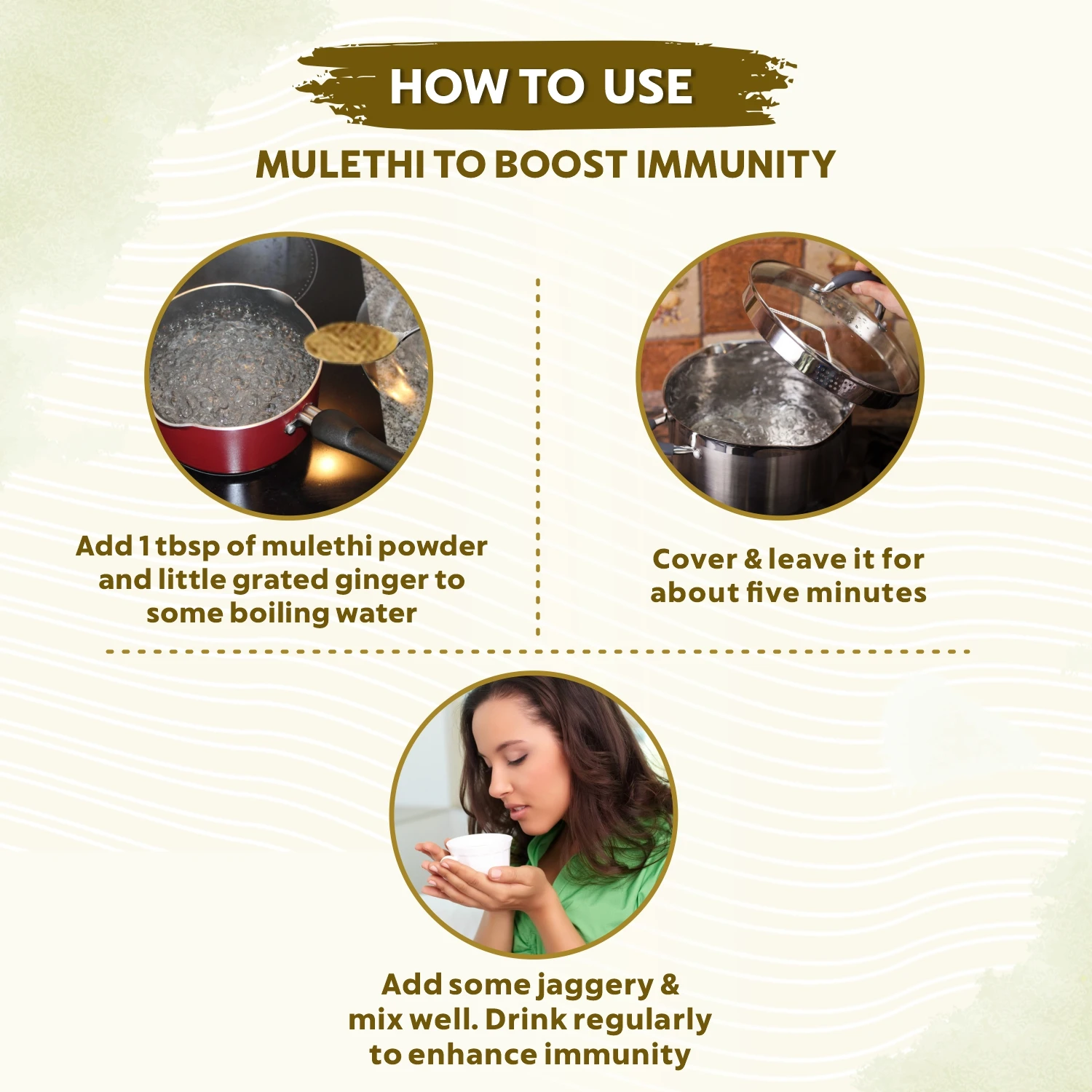 HOW TO USE

MULETHI TO BOOST IMMUNITY

Add 1 tbsp of mulethi powder and little grated ginger to some boiling water

Cover & leave it for about five minutes

Add some jaggery & mix well. Drink regularly to enhance immunity