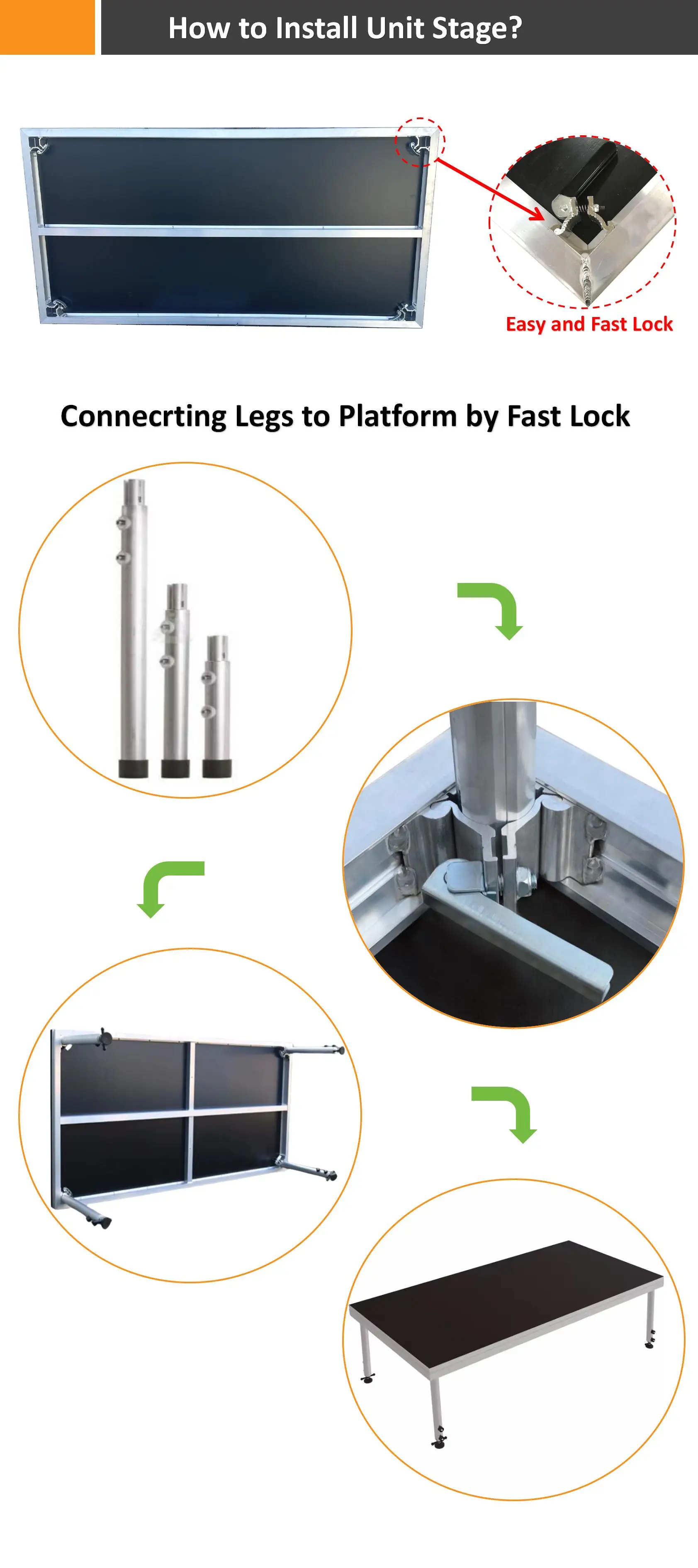 How to Install Unit Stage?

Easy and Fast Lock

Connecrting Legs to Platform by Fast Lock