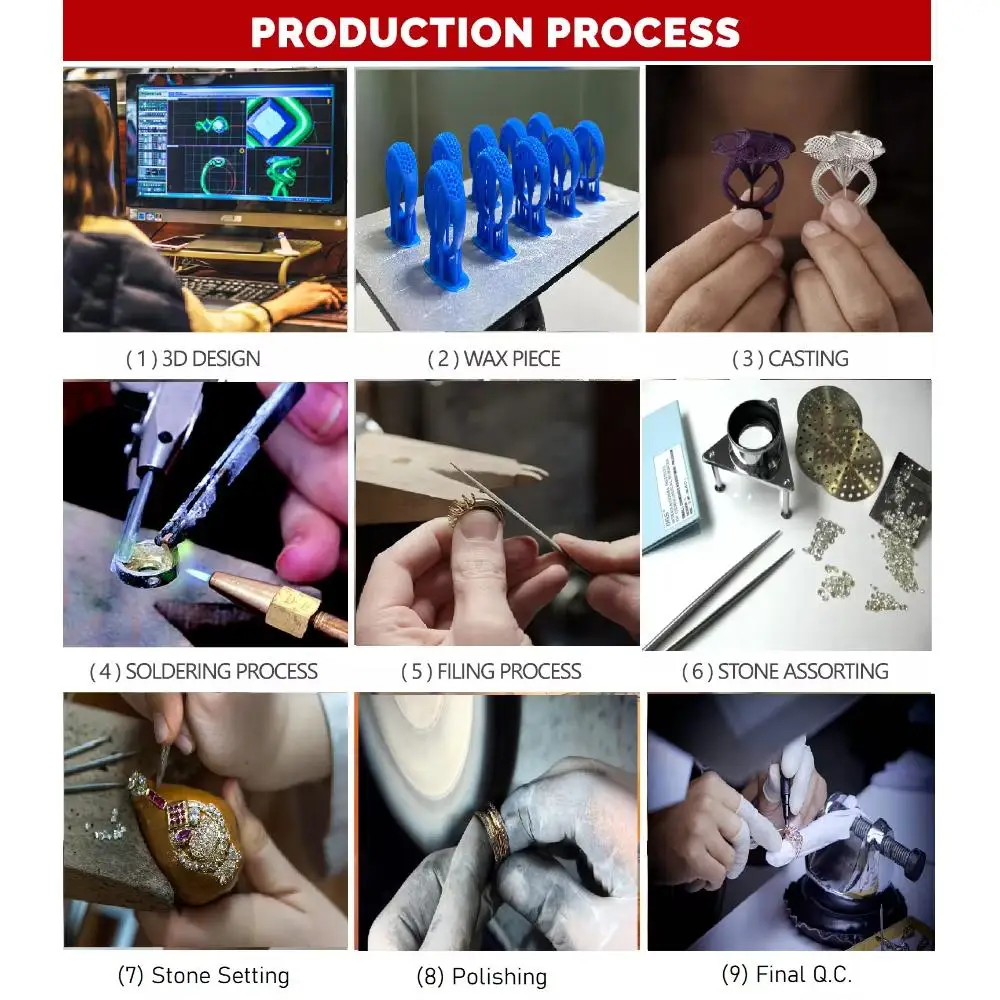 PRODUCTION PROCESS

( 1 ) 3D DESIGN

( 2 ) WAX PIECE

( 3 ) CASTING

( 4 ) SOLDERING PROCESS

( 5 ) FILING PROCESS

( 6 ) STONE ASSORTING

(7) Stone Setting

(8) Polishing

(9) Final Q.C.