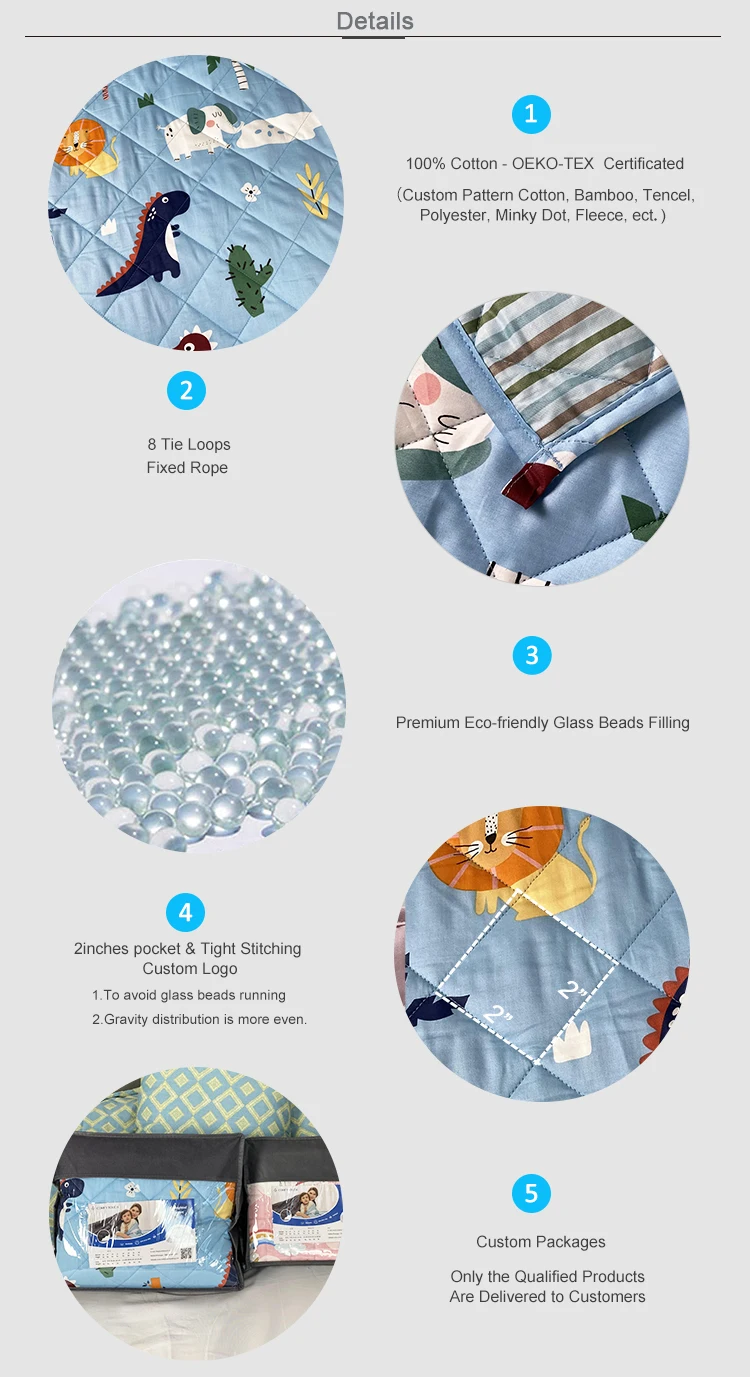 Details

1

100% Cotton - OEKO-TEX Certificated

(Custom Pattern Cotton, Bamboo, Tencel, Polyester, Minky Dot, Fleece, ect.)

2

8 Tie Loops
Fixed Rope

3

Premium Eco-friendly Glass Beads Filling

4

2inches pocket & Tight Stitching
Custom Logo

1.To avoid glass beads running

2.Gravity distribution is more even.

2"

2"

5

Custom Packages

Only the Qualified Products
Are Delivered to Customers