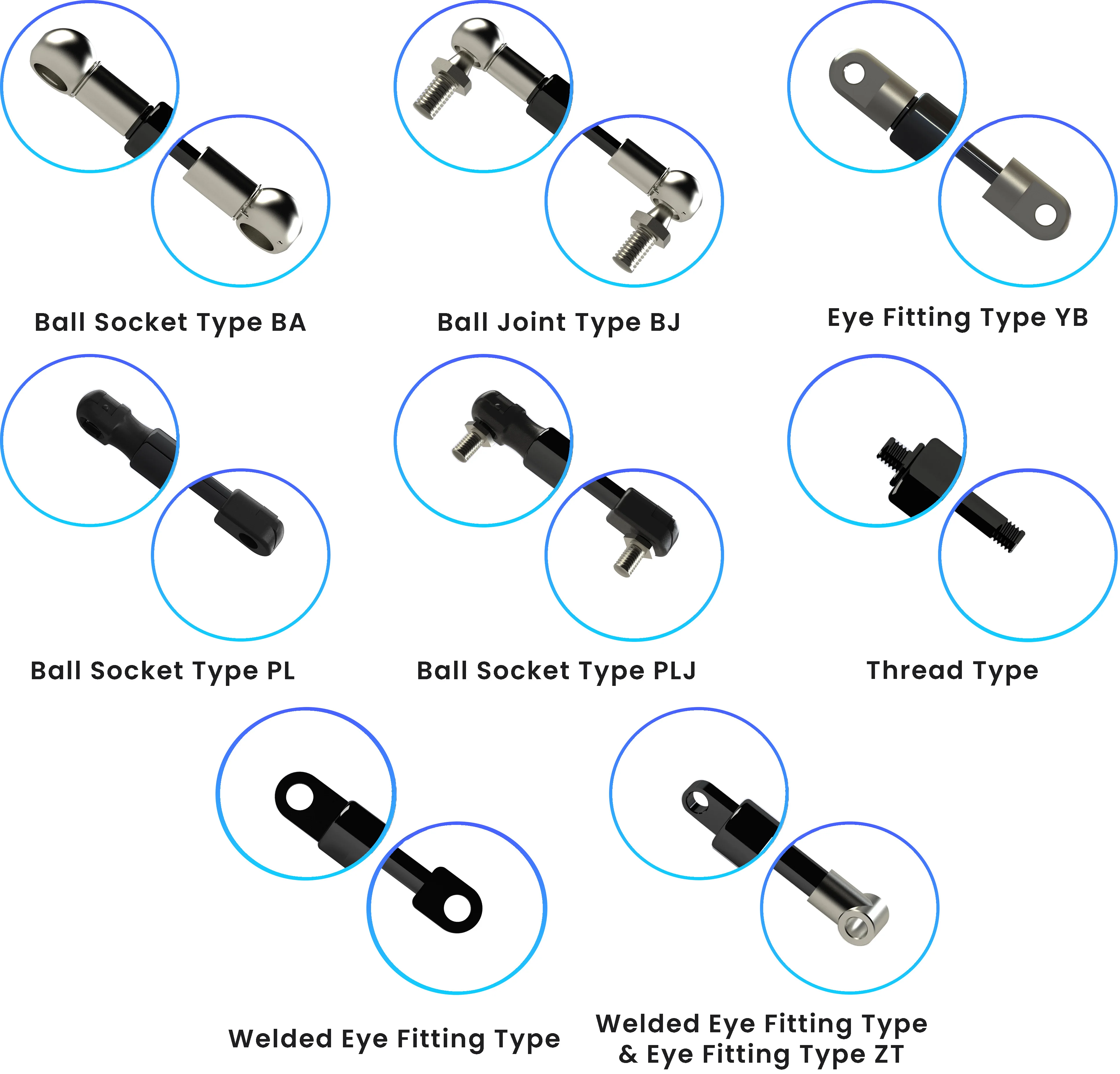 Ball Socket Type BA

Ball Joint Type BJ

Eye Fitting Type YB

Ball Socket Type PL

Ball Socket Type PLJ

Thread Type

Welded Eye Fitting Type

Welded Eye Fitting Type & Eye Fitting Type ZT