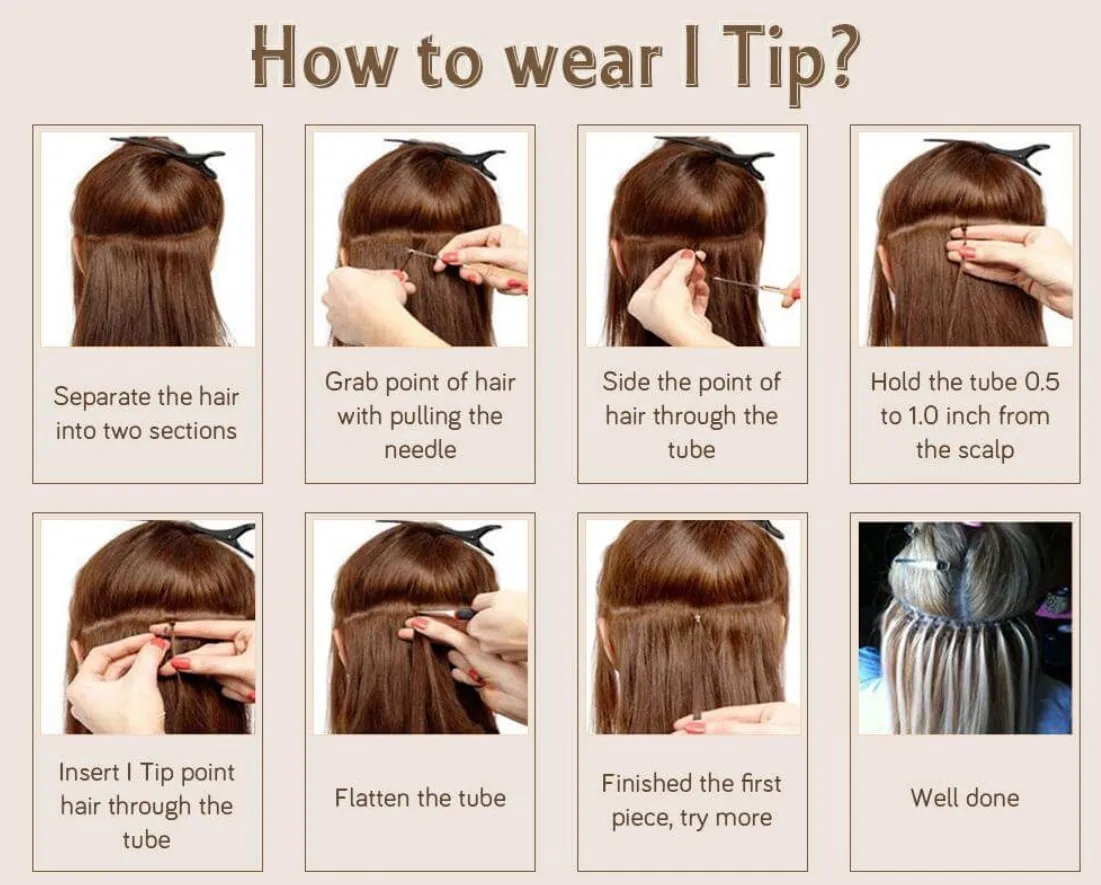 How to wear I Tip?

Separate the hair into two sections

Grab point of hair with pulling the needle

Side the point of hair through the tube

Hold the tube 0.5 to 1.0 inch from the scalp

Insert I Tip point hair through the tube

Flatten the tube

Finished the first piece, try more

Well done