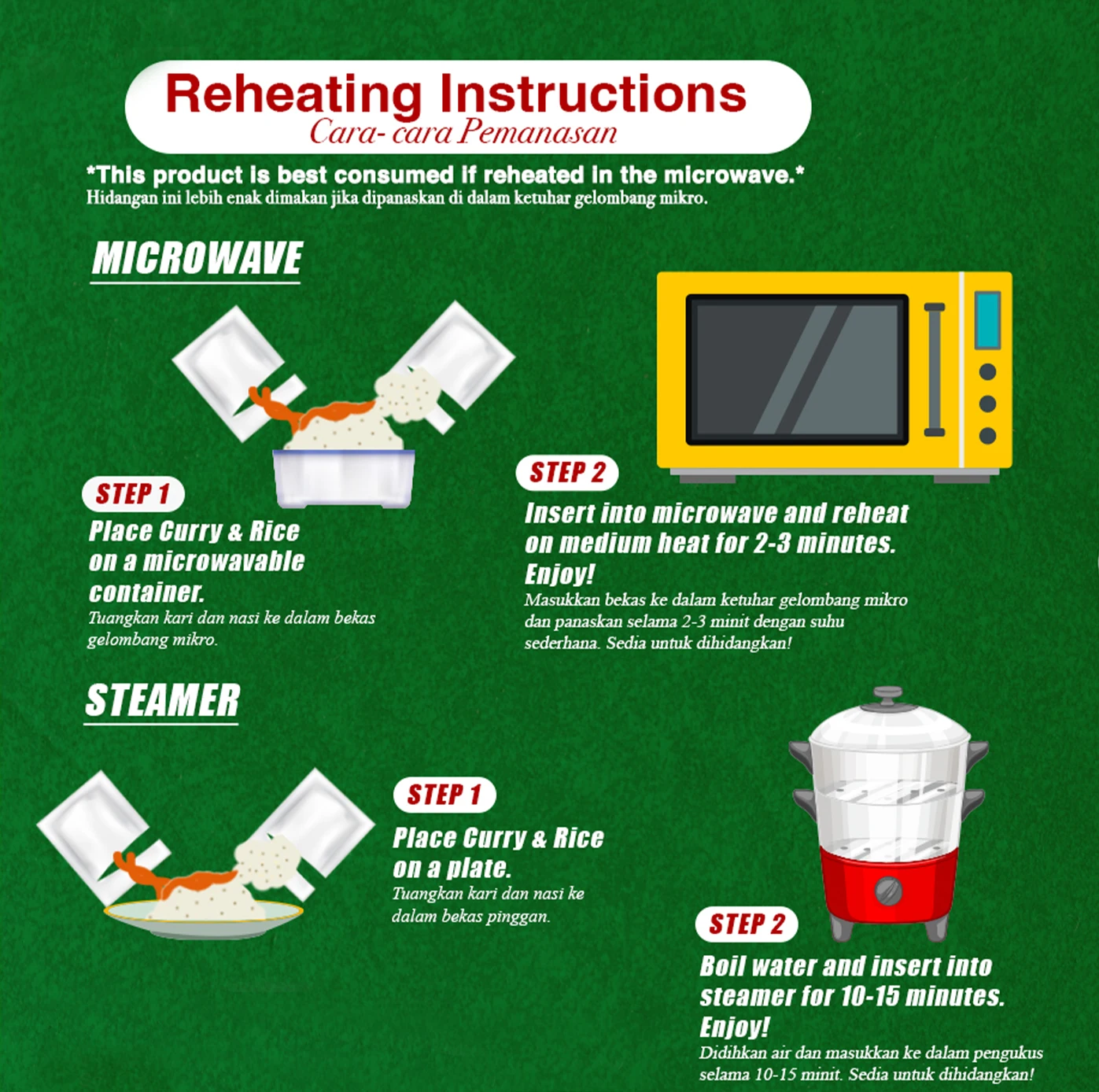 Reheating Instructions
Cara- cara Pemanasan

*This product is best consumed if reheated in the microwave.*
Hidangan ini lebih enak dimakan jika dipanaskan di dalam ketuhar gelombang mikro.

MICROWAVE

STEP 1
Place Curry & Rice on a microwavable container.
Tuangkan kari dan nasi ke dalam bekas gelombang mikro.

STEP 2
Insert into microwave and reheat on medium heat for 2-3 minutes. Enjoy!
Masukkan bekas ke dalam ketuhar gelombang mikro dan panaskan selama 2-3 minit dengan suhu sederhana. Sedia untuk dihidangkan!

STEAMER

STEP 1
Place Curry & Rice on a plate.
Tuangkan kari dan nasi ke dalam bekas pinggan.

STEP 2
Boil water and insert into steamer for 10-15 minutes. Enjoy!
Didihkan air dan masukkan ke dalam pengukus selama 10-15 minit. Sedia untuk dihidangkan!