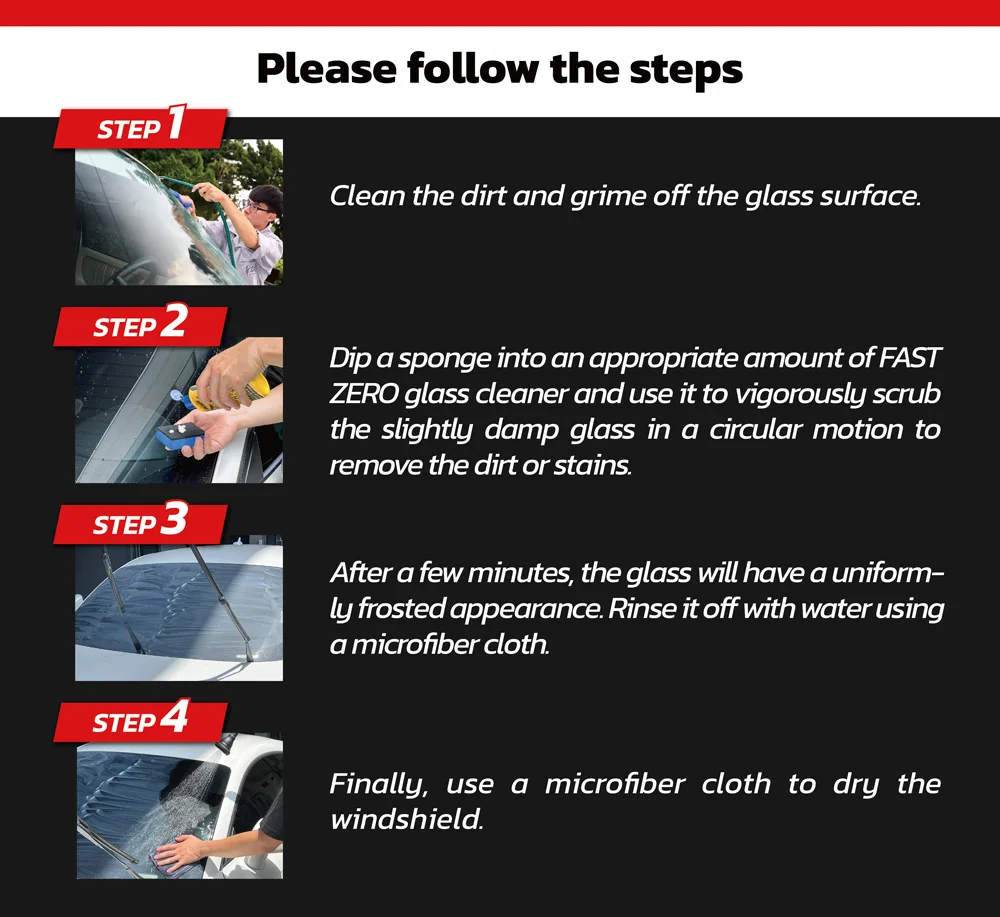 Please follow the steps

STEP 1

Clean the dirt and grime off the glass surface.

STEP 2

Dip a sponge into an appropriate amount of FAST ZERO glass cleaner and use it to vigorously scrub the slightly damp glass in a circular motion to remove the dirt or stains.

STEP 3

After a few minutes, the glass will have a uniformly frosted appearance. Rinse it off with water using a microfiber cloth.

STEP 4

Finally, use a microfiber cloth to dry the windshield.