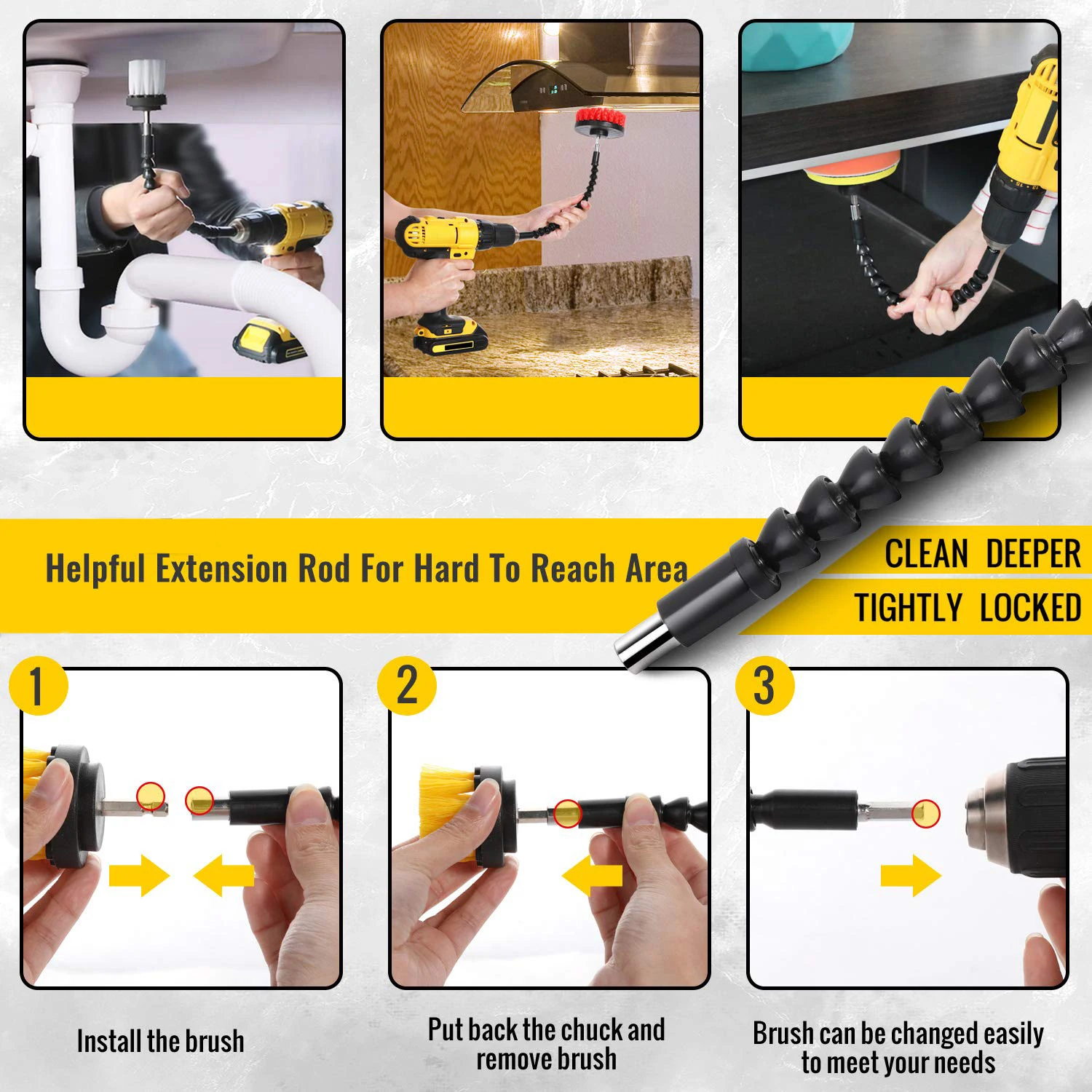 Helpful Extension Rod For Hard To Reach Area

CLEAN DEEPER

TIGHTLY LOCKED

1

2

3

Install the brush

Put back the chuck and remove brush

Brush can be changed easily to meet your needs