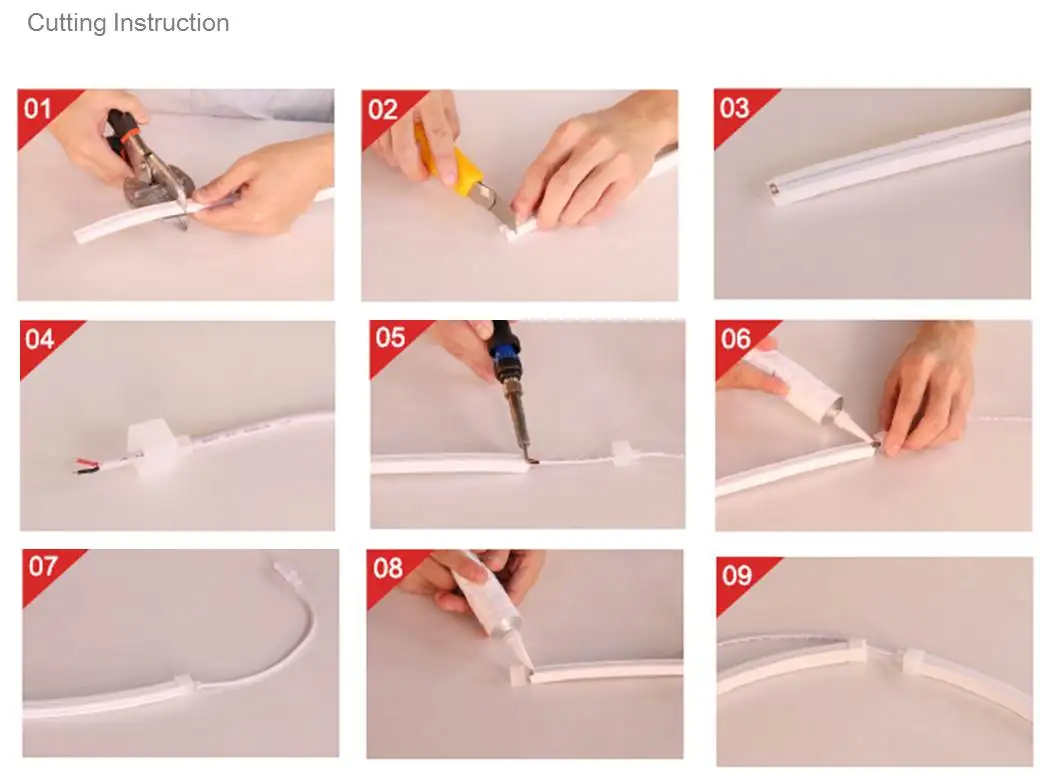 Cutting Instruction

01

02

03

04

05

06

07

08

09